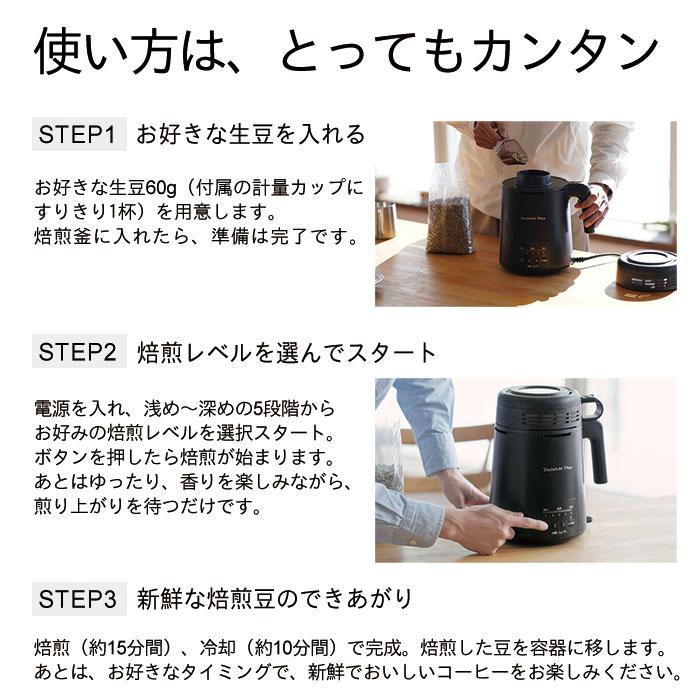 使い方は、とってもカンタン

STEP1 お好きな生豆を入れる

お好きな生豆60g（付属の計量カップにすりきり1杯）を用意します。
焙煎釜に入れたら、準備は完了です。

STEP2 焙煎レベルを選んでスタート

電源を入れ、浅め～深めの5段階からお好みの焙煎レベルを選択スタート。
ボタンを押したら焙煎が始まります。
あとはゆったり、香りを楽しみながら、煎り上がりを待つだけです。

STEP3 新鮮な焙煎豆のできあがり

焙煎（約15分間）、冷却（約10分間）で完成。焙煎した豆を容器に移します。
あとは、お好きなタイミングで、新鮮でおいしいコーヒーをお楽しみください。