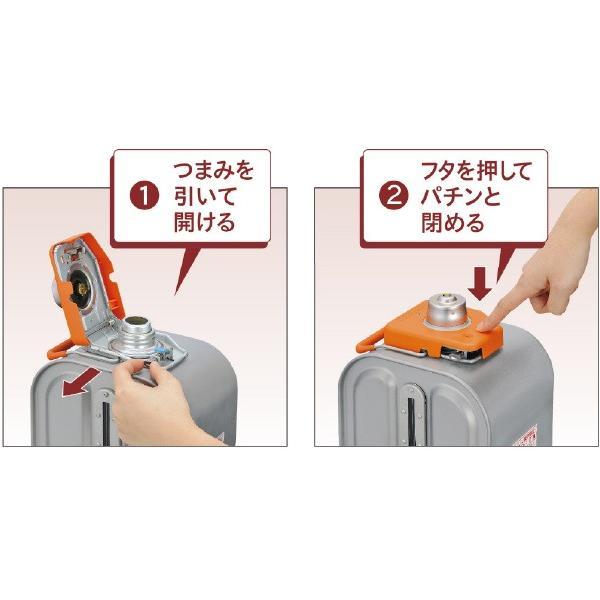 1 つまみを引いて開ける

2 フタを押してパチンと閉める