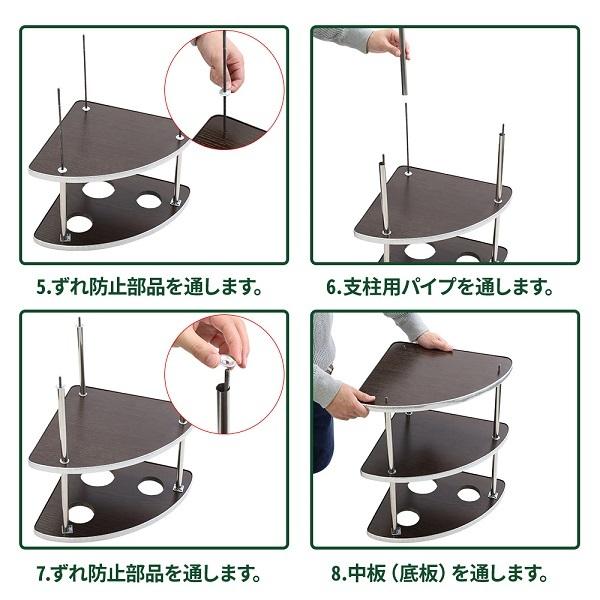 5.ずれ防止部品を通します。

6.支柱用パイプを通します。

7.ずれ防止部品を通します。

8.中板（底板）を通します。