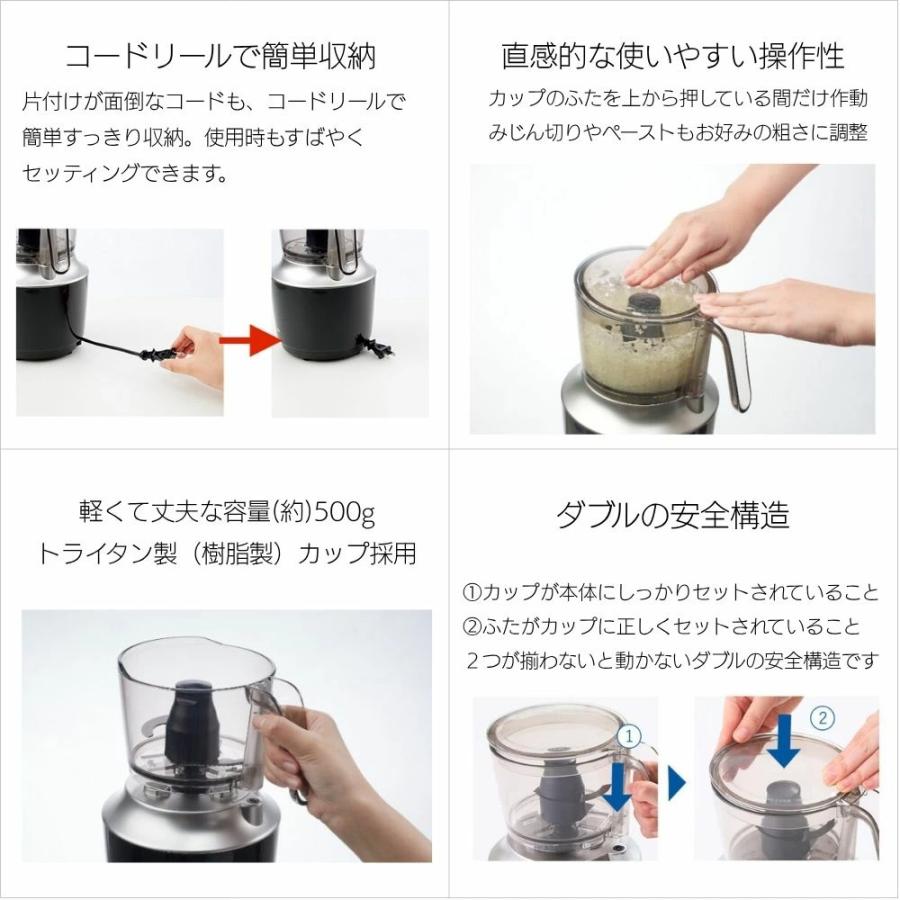 コードリールで簡単収納

片付けが面倒なコードも、コードリールで簡単すっきり収納。使用時もすばやくセッティングできます。

直感的な使いやすい操作性

カップのふたを上から押している間だけ作動
みじん切りやペーストもお好みの粗さに調整

軽くて丈夫な容量(約)500g
トライタン製（樹脂製）カップ採用

ダブルの安全構造

①カップが本体にしっかりセットされていること
②ふたがカップに正しくセットされていること
２つが揃わないと動かないダブルの安全構造です

1

2