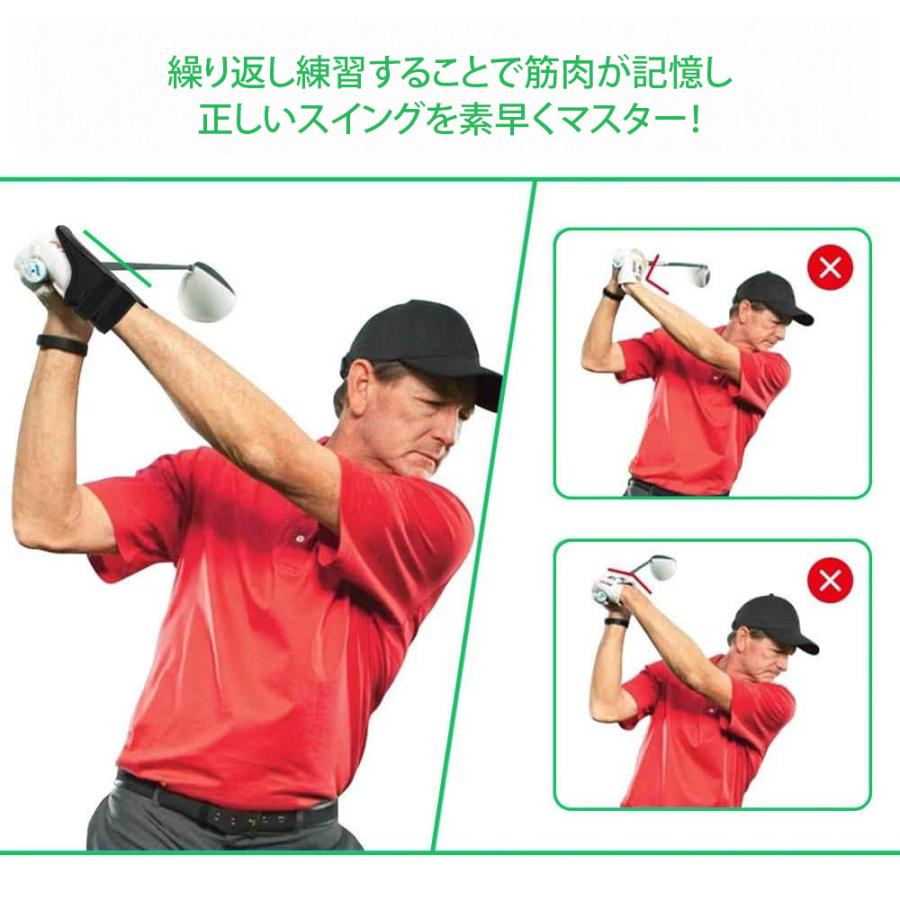 繰り返し練習することで筋肉が記憶し
正しいスイングを素早くマスター！