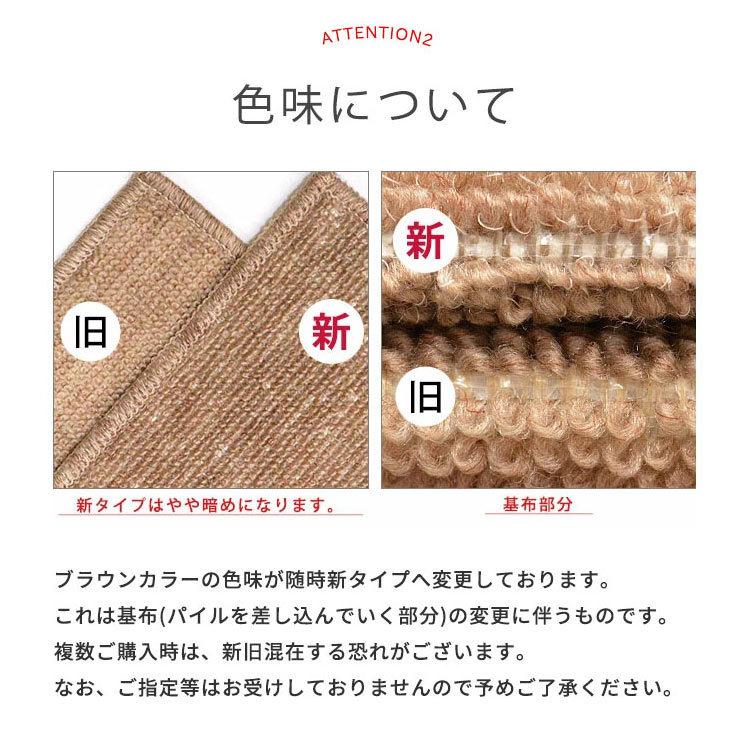 ATTENTION2

色味について

旧

新

新

旧

新タイプはやや暗めになります。

基布部分

ブラウンカラーの色味が随時新タイプへ変更しております。
これは基布(パイルを差し込んでいく部分)の変更に伴うものです。
複数ご購入時は、新旧混在する恐れがございます。
なお、ご指定等はお受けしておりませんので予めご了承ください。