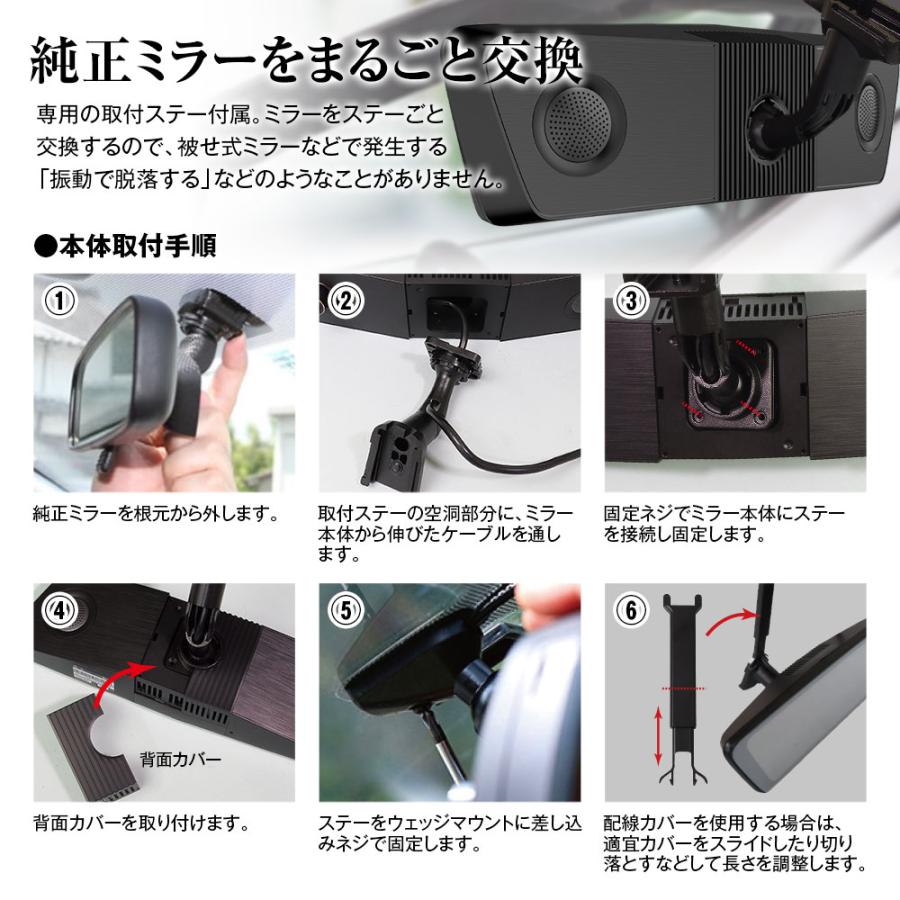 純正ミラーをまるごと交換

専用の取付ステー付属。ミラーをステーごと交換するので、被せ式ミラーなどで発生する「振動で脱落する」などのようなことがありません。

●本体取付手順

①

純正ミラーを根元から外します。

②

取付ステーの空洞部分に、ミラー本体から伸びたケーブルを通します。

③

固定ネジでミラー本体にステーを接続し固定します。

④

背面カバー

背面カバーを取り付けます。

⑤

ステーをウェッジマウントに差し込みネジで固定します。

⑥

配線カバーを使用する場合は、適宜カバーをスライドしたり切り落とすなどして長さを調整します。