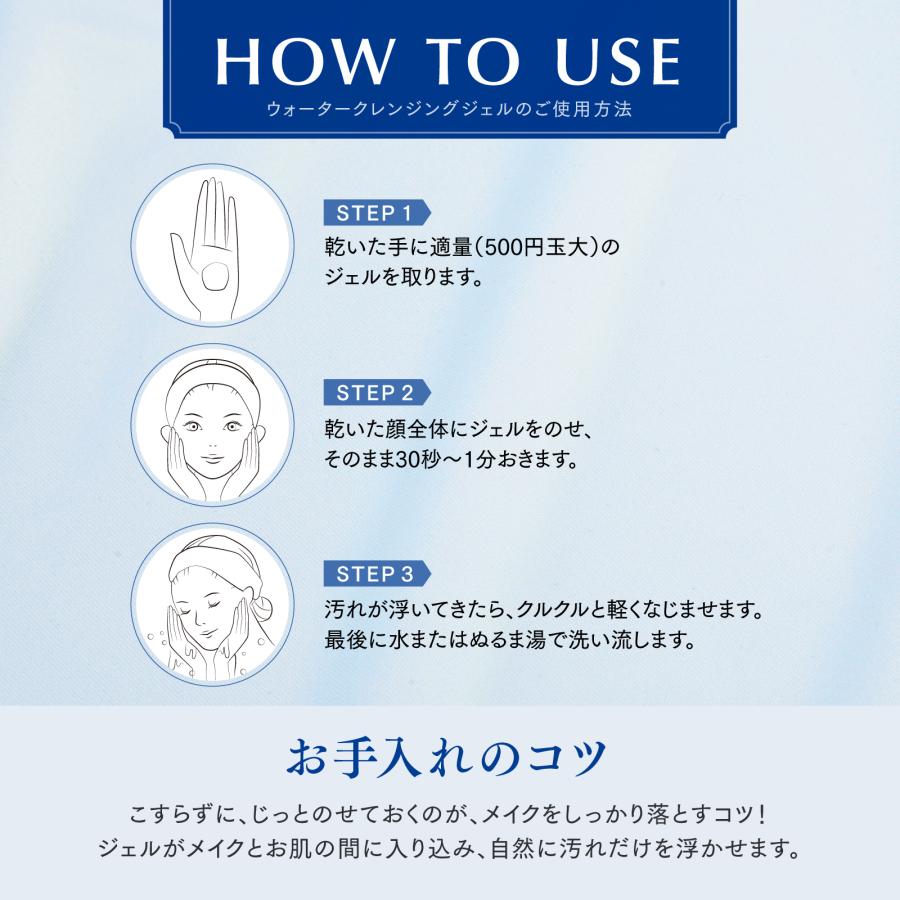 HOW TO USE
ウォータークレンジングジェルのご使用方法

STEP 1
乾いた手に適量(500円玉大)のジェルを取ります。

STEP 2
乾いた顔全体にジェルをのせ、そのまま30秒〜1分おきます。

STEP 3
汚れが浮いてきたら、クルクルと軽くなじませます。最後に水またはぬるま湯で洗い流します。

お手入れのコツ

こすらずに、じっとのせておくのが、メイクをしっかり落とすコツ!
ジェルがメイクとお肌の間に入り込み、自然に汚れだけを浮かせます。