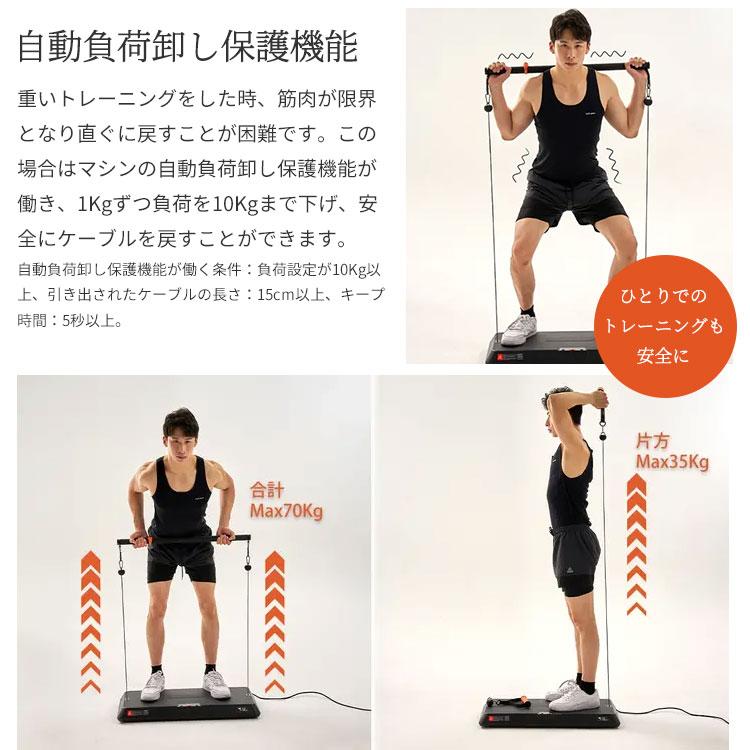 自動負荷卸し保護機能

重いトレーニングをした時、筋肉が限界となり直ぐに戻すことが困難です。この場合はマシンの自動負荷卸し保護機能が働き、1Kgずつ負荷を10Kgまで下げ、安全にケーブルを戻すことができます。

自動負荷卸し保護機能が働く条件：負荷設定が10Kg以上、引き出されたケーブルの長さ：15cm以上、キープ時間：5秒以上。

ひとりでのトレーニングも安全に

合計
Max70Kg

片方
Max35Kg