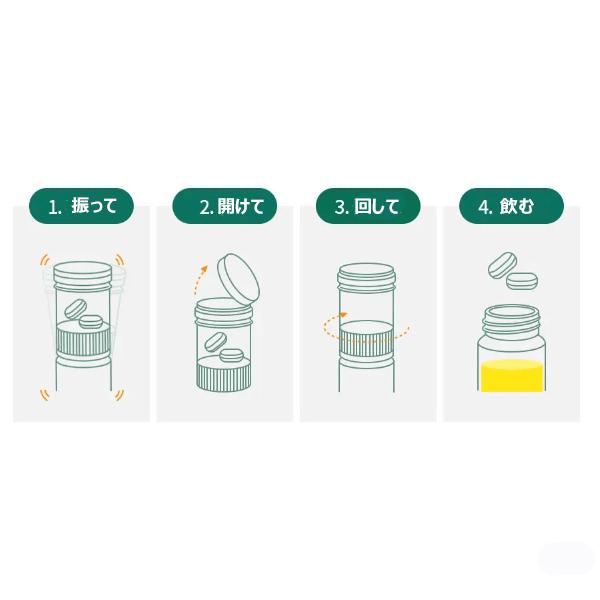 1. 振って

2. 開けて

3. 回して

4. 飲む