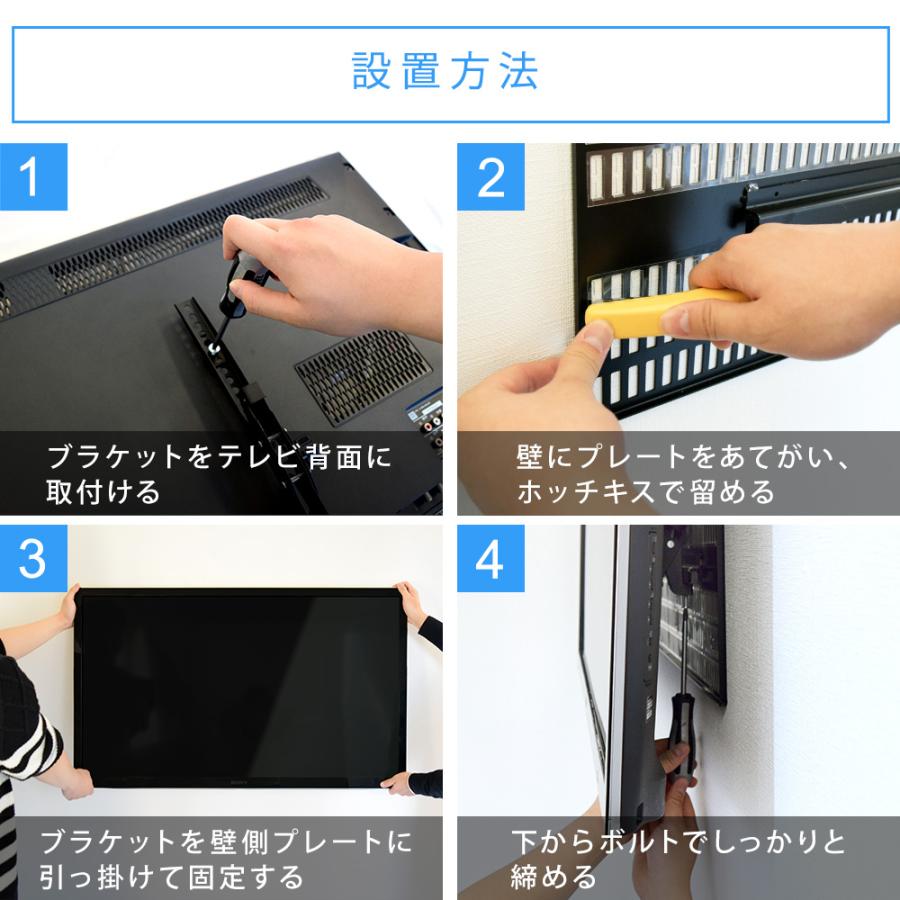 設置方法

1

ブラケットをテレビ背面に取付ける

2

壁にプレートをあてがい、ホッチキスで留める

3

ブラケットを壁側プレートに引っ掛けて固定する

4

下からボルトでしっかりと締める