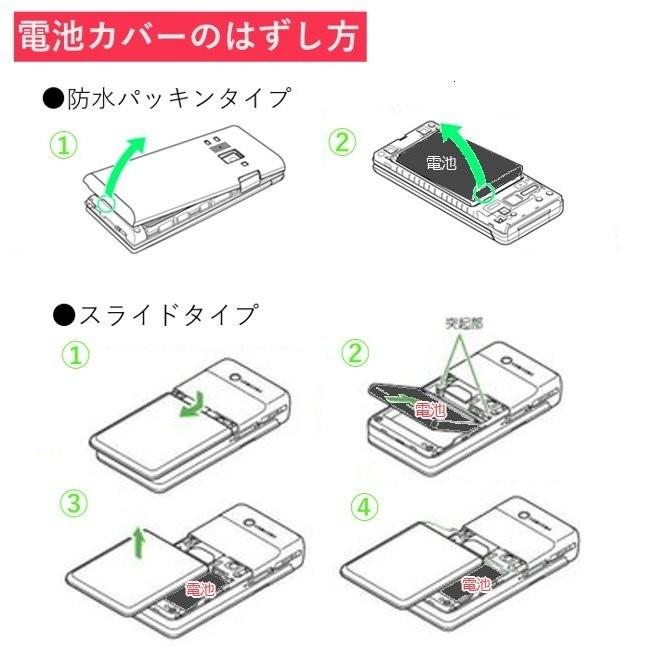 電池カバーのはずし方

●防水パッキンタイプ

①

②
電池

●スライドタイプ

①

②
突起部
電池

③
電池

④
電池