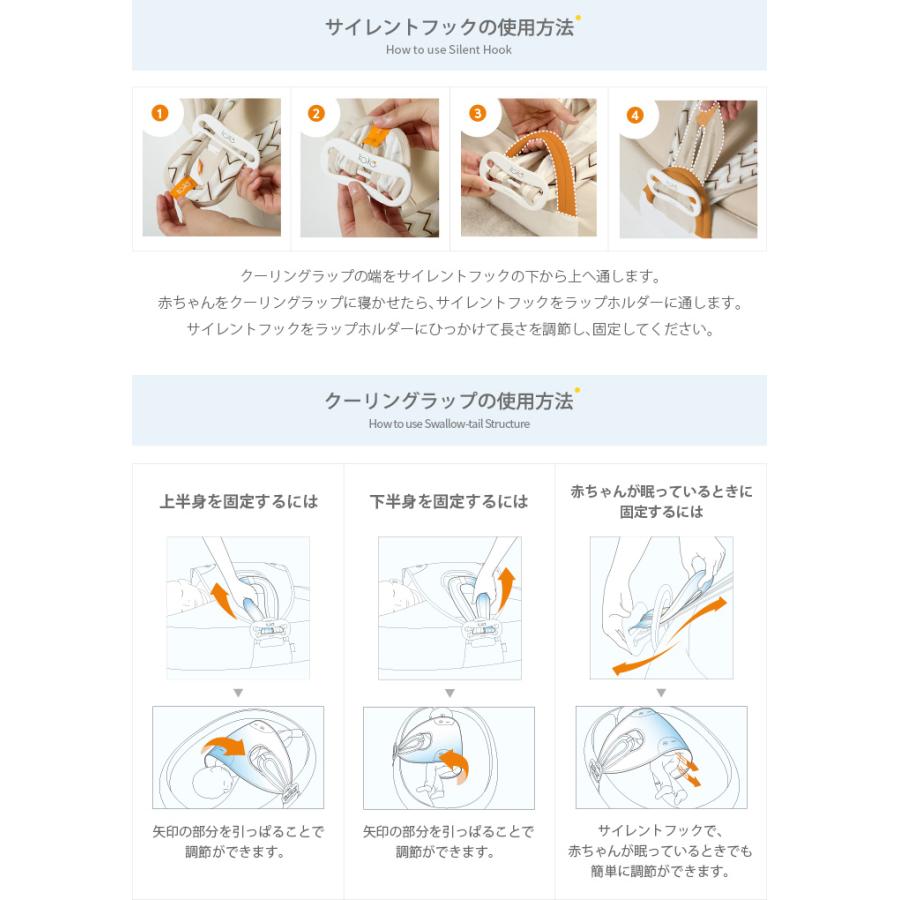 サイレントフックの使用方法
How to use Silent Hook

1
2
3
4

クーリングラップの端をサイレントフックの下から上へ通します。
赤ちゃんをクーリングラップに寝かせたら、サイレントフックをラップホルダーに通します。
サイレントフックをラップホルダーにひっかけて長さを調節し、固定してください。

クーリングラップの使用方法
How to use Swallow-tail Structure

上半身を固定するには

矢印の部分を引っぱることで調節ができます。

下半身を固定するには

矢印の部分を引っぱることで調節ができます。

赤ちゃんが眠っているときに固定するには

サイレントフックで、赤ちゃんが眠っているときでも簡単に調節ができます。