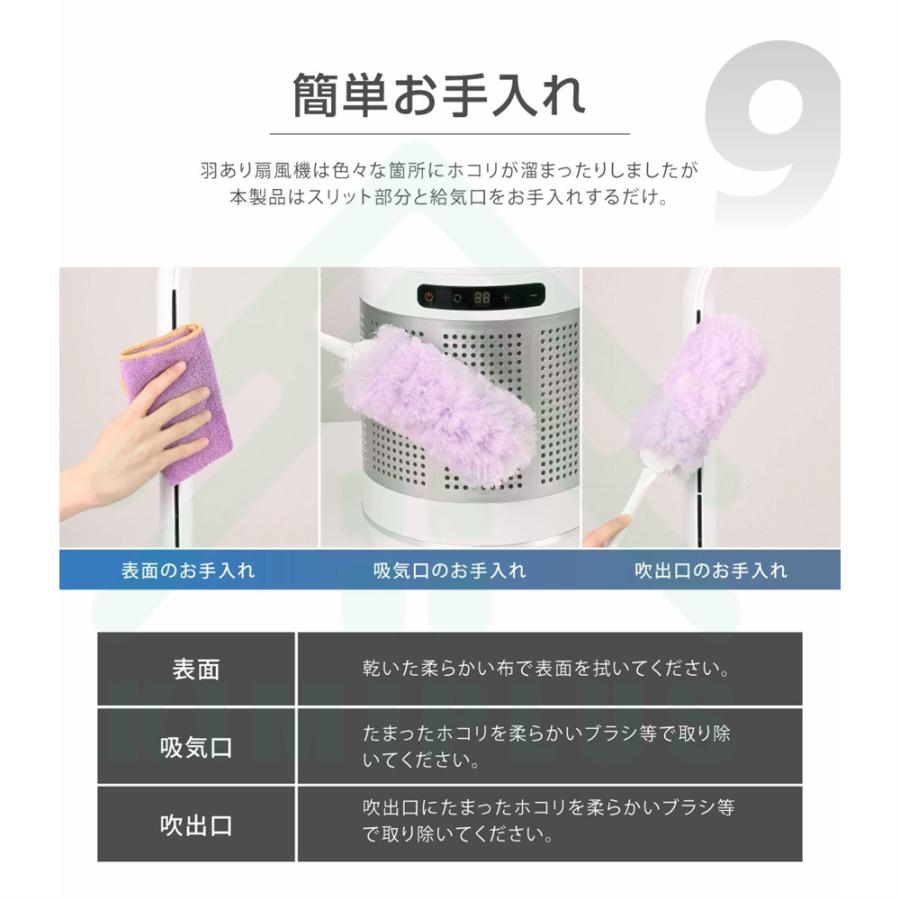 簡単お手入れ

9

羽あり扇風機は色々な箇所にホコリが溜まったりしましたが
本製品はスリット部分と給気口をお手入れするだけ。

88

表面のお手入れ

吸気口のお手入れ

吹出口のお手入れ

| 表面 | 乾いた柔らかい布で表面を拭いてください。 |
|---|---|
| 吸気口 | たまったホコリを柔らかいブラシ等で取り除いてください。 |
| 吹出口 | 吹出口にたまったホコリを柔らかいブラシ等で取り除いてください。 |