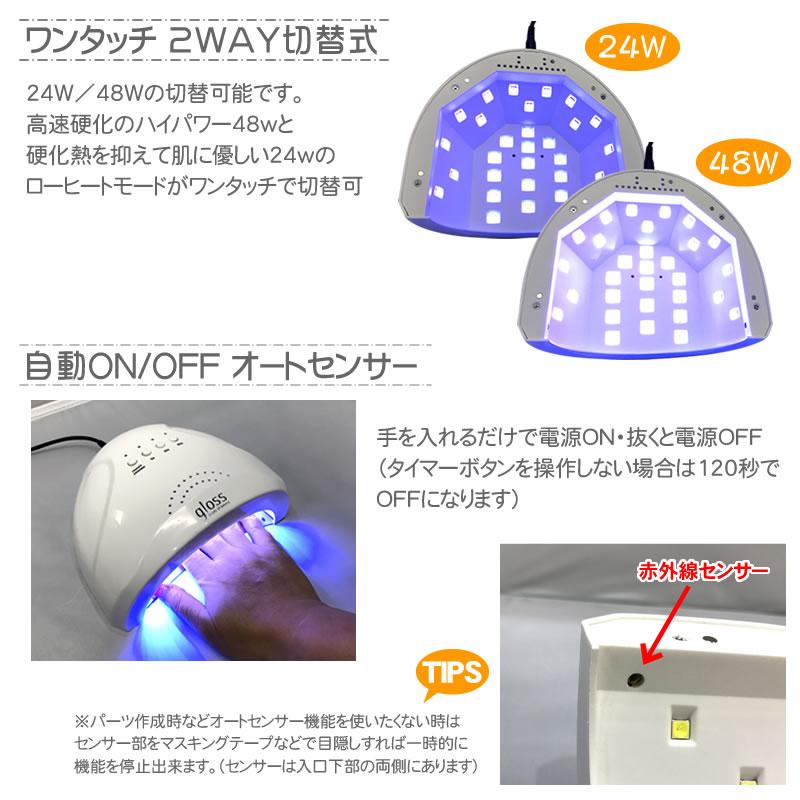 ワンタッチ 2WAY切替式

24W／48Wの切替可能です。
高速硬化のハイパワー48wと
硬化熱を抑えて肌に優しい24wの
ローヒートモードがワンタッチで切替可

24W

48W

自動ON/OFF オートセンサー

gloss

手を入れるだけで電源ON・抜くと電源OFF
（タイマーボタンを操作しない場合は120秒で
OFFになります）

赤外線センサー

TIPS

※パーツ作成時などオートセンサー機能を使いたくない時は
センサー部をマスキングテープなどで目隠しすれば一時的に
機能を停止出来ます。（センサーは入口下部の両側にあります）