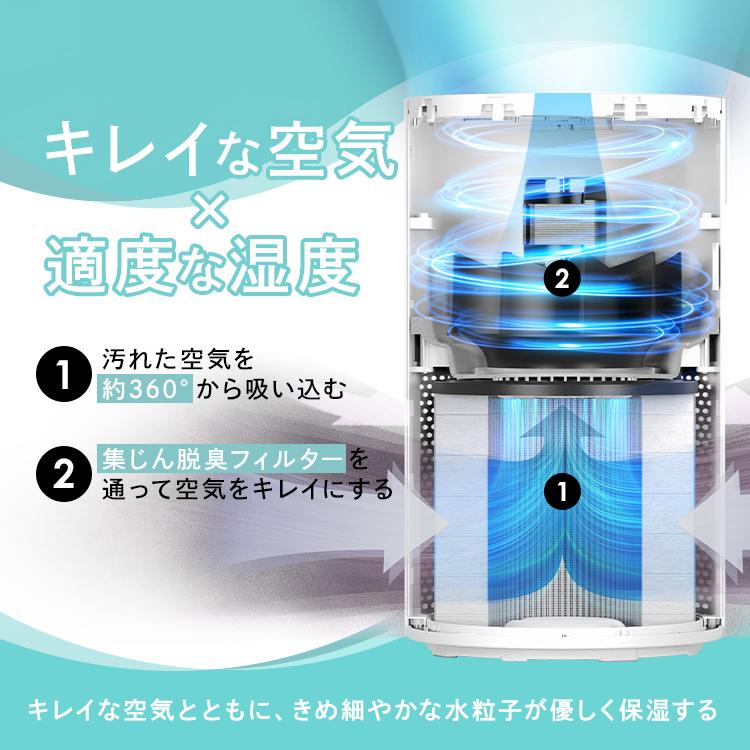 キレイな空気
×
適度な湿度

2

1 汚れた空気を約360°から吸い込む

2 集じん脱臭フィルターを通って空気をキレイにする

1

キレイな空気とともに、きめ細やかな水粒子が優しく保湿する