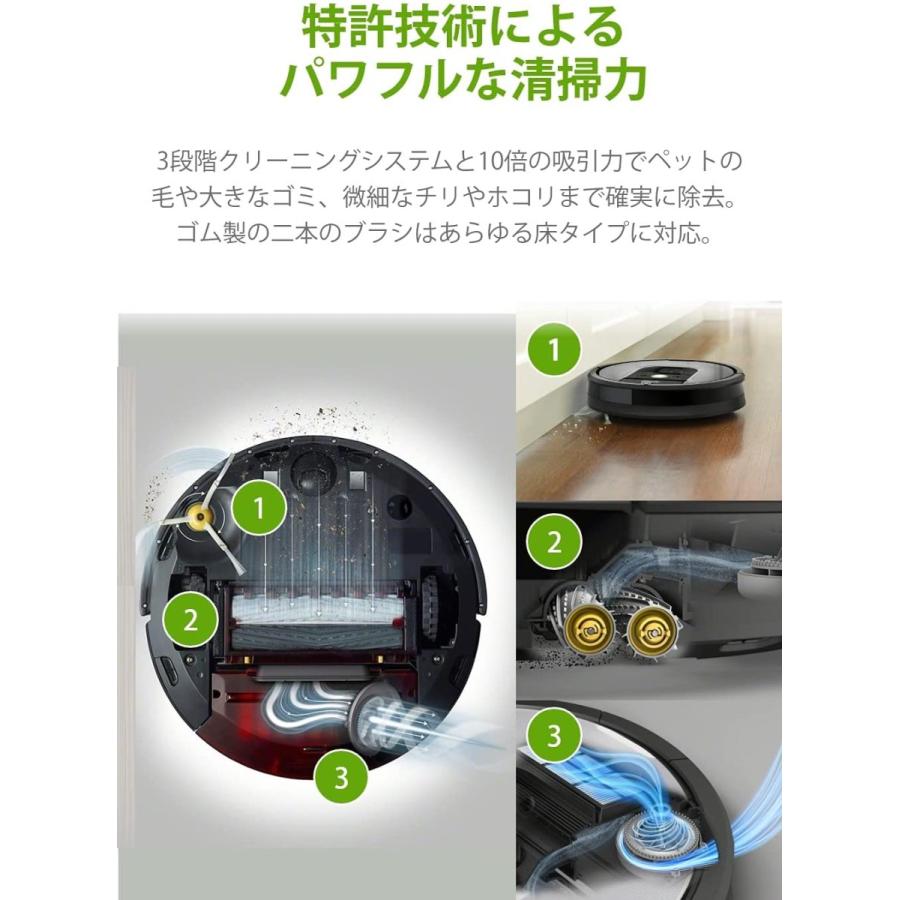 特許技術による
パワフルな清掃力

3段階クリーニングシステムと10倍の吸引力でペットの毛や大きなゴミ、微細なチリやホコリまで確実に除去。ゴム製の二本のブラシはあらゆる床タイプに対応。

1

2

3

1

2

3