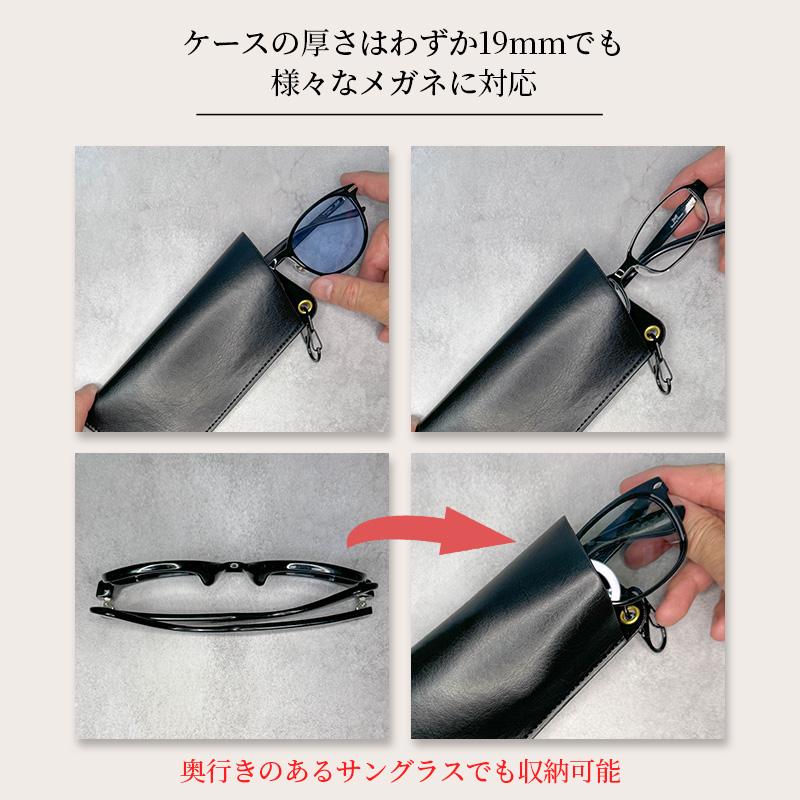 ケースの厚さはわずか19mmでも
様々なメガネに対応

奥行きのあるサングラスでも収納可能