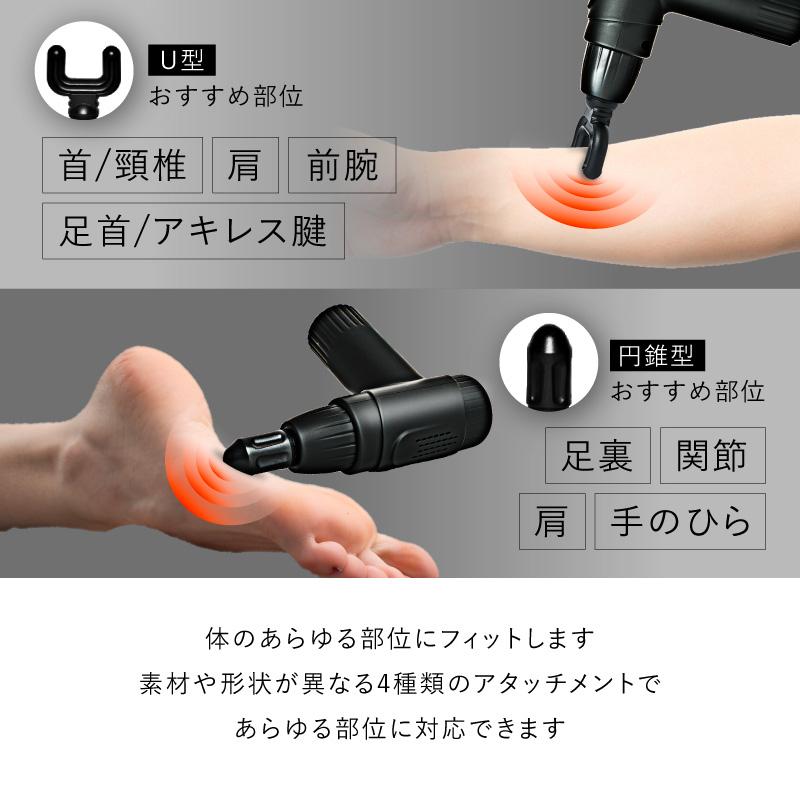 U型
おすすめ部位

首/頸椎　肩　前腕
足首/アキレス腱

円錐型
おすすめ部位

足裏　関節
肩　手のひら

体のあらゆる部位にフィットします
素材や形状が異なる4種類のアタッチメントで
あらゆる部位に対応できます