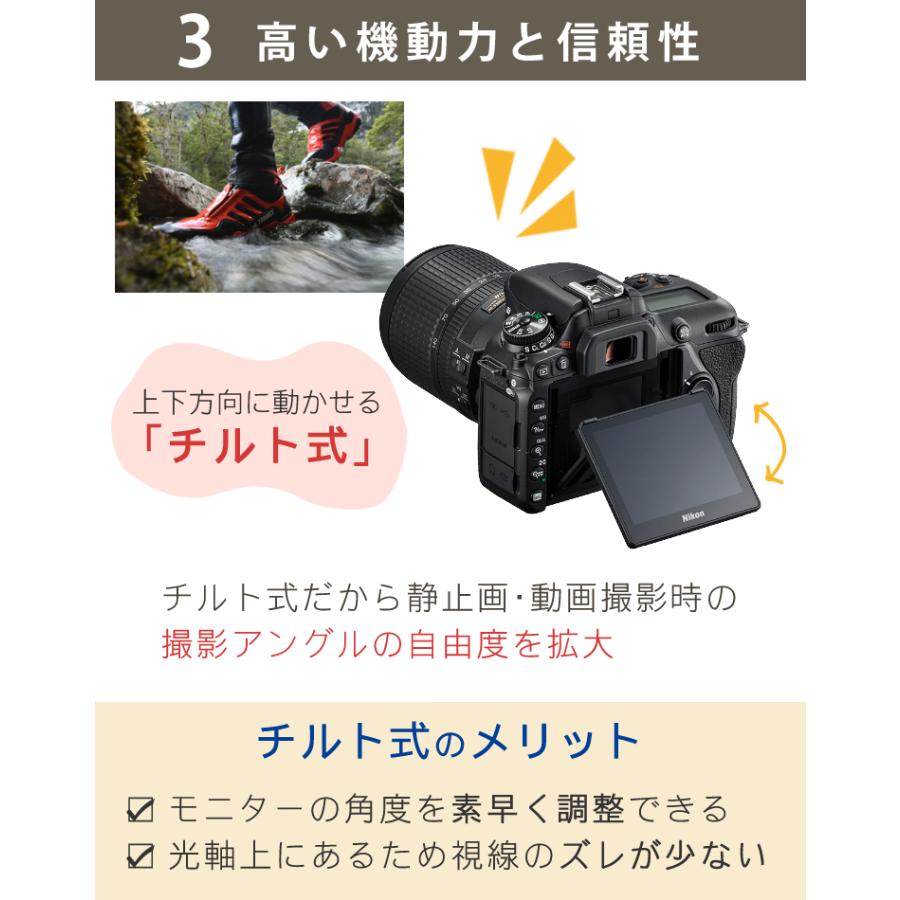 3 高い機動力と信頼性

上下方向に動かせる
「チルト式」

Nikon

チルト式だから静止画・動画撮影時の
撮影アングルの自由度を拡大

チルト式のメリット

☑ モニターの角度を素早く調整できる
☑ 光軸上にあるため視線のズレが少ない