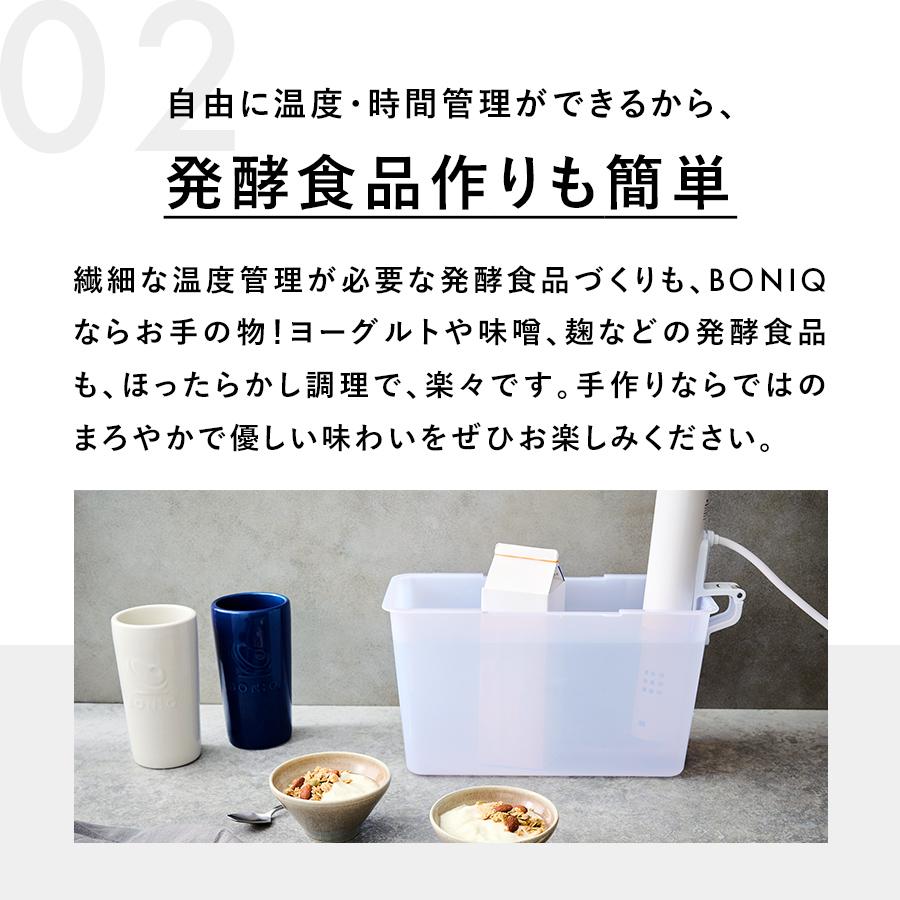 02

自由に温度・時間管理ができるから、

発酵食品作りも簡単

繊細な温度管理が必要な発酵食品づくりも、BONIQならお手の物！ヨーグルトや味噌、麹などの発酵食品も、ほったらかし調理で、楽々です。手作りならではのまろやかで優しい味わいをぜひお楽しみください。

BONIQ

BONIQ