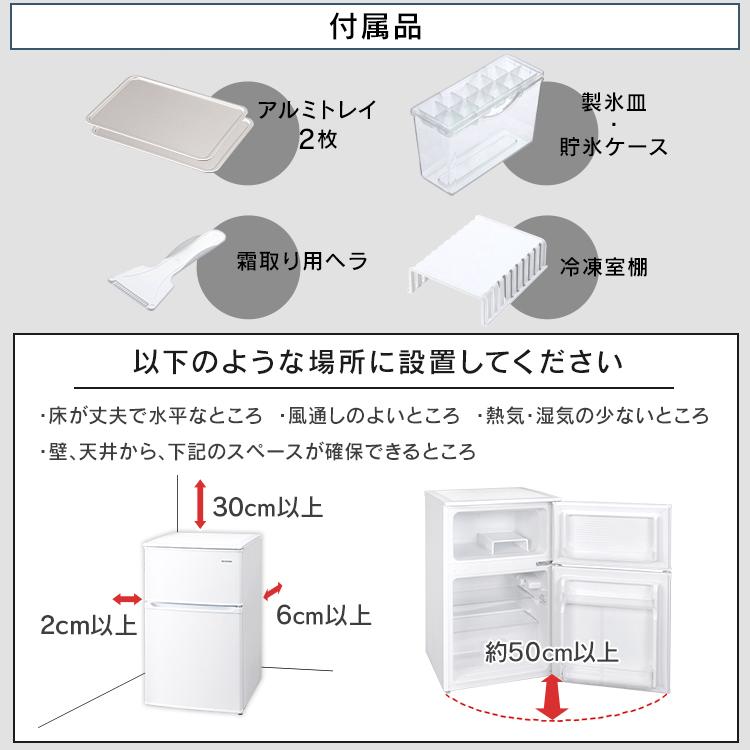 付属品

アルミトレイ
2枚

製氷皿
・
貯氷ケース

霜取り用ヘラ

冷凍室棚

以下のような場所に設置してください

・床が丈夫で水平なところ　・風通しのよいところ　・熱気・湿気の少ないところ

・壁、天井から、下記のスペースが確保できるところ

30cm以上

2cm以上

6cm以上

約50cm以上