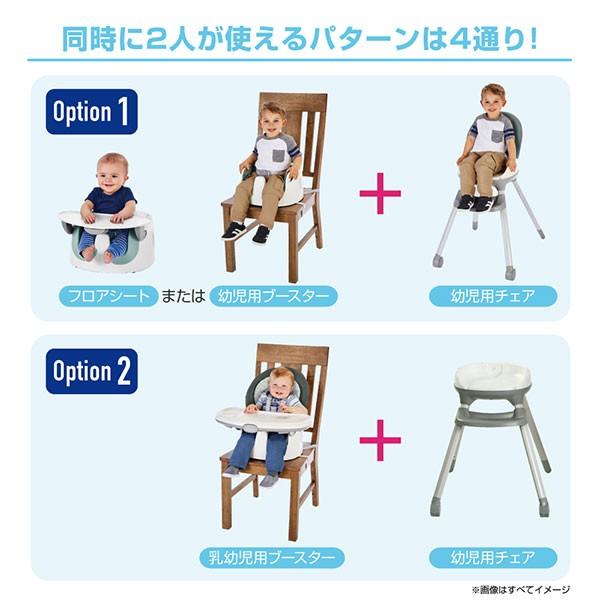 同時に2人が使えるパターンは4通り!

Option 1

フロアシート または 幼児用ブースター

+

幼児用チェア

Option 2

乳幼児用ブースター

+

幼児用チェア

※画像はすべてイメージ