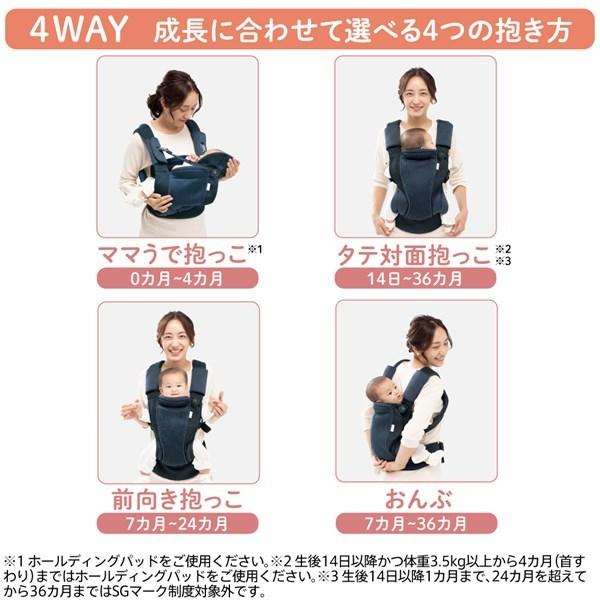 4WAY　成長に合わせて選べる4つの抱き方

ママうで抱っこ※1
0カ月~4カ月

タテ対面抱っこ※2 ※3
14日~36カ月

前向き抱っこ
7カ月~24カ月

おんぶ
7カ月~36カ月

※1 ホールディングパッドをご使用ください。※2 生後14日以降かつ体重3.5kg以上から4カ月（首すわり）まではホールディングパッドをご使用ください。※3 生後14日以降1カ月まで、24カ月を超えてから36カ月まではSGマーク制度対象外です。