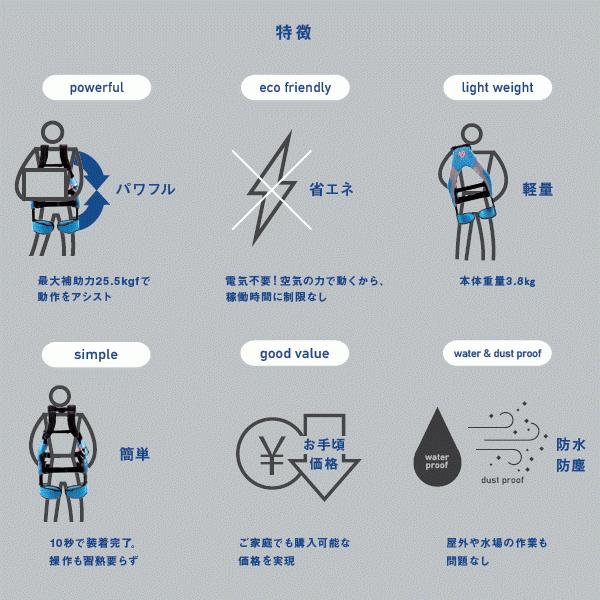 特徴

powerful

パワフル

最大補助力25.5kgfで動作をアシスト

eco friendly

省エネ

電気不要！空気の力で動くから、稼働時間に制限なし

light weight

軽量

本体重量3.8kg

simple

簡単

10秒で装着完了。操作も習熟要らず

good value

¥

お手頃価格

ご家庭でも購入可能な価格を実現

water & dust proof

water proof

dust proof

防水防塵

屋外や水場の作業も問題なし