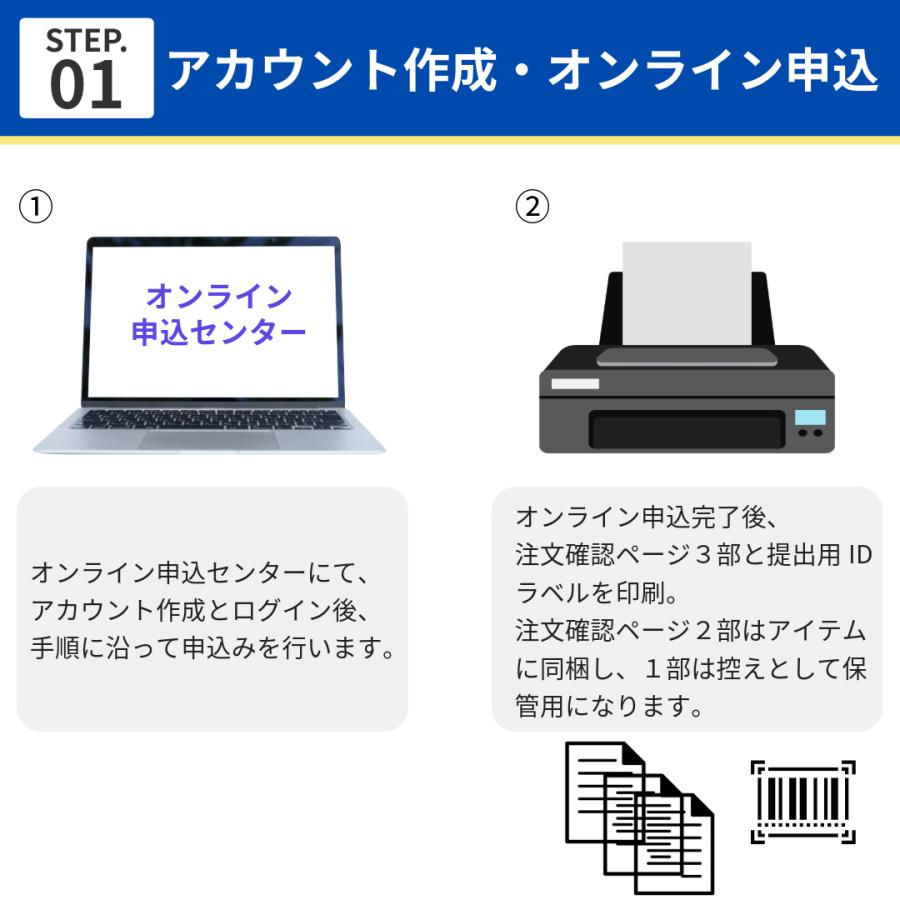 STEP.
01
アカウント作成・オンライン申込

①

オンライン
申込センター

オンライン申込センターにて、アカウント作成とログイン後、手順に沿って申込みを行います。

②

オンライン申込完了後、注文確認ページ３部と提出用 ID ラベルを印刷。
注文確認ページ２部はアイテムに同梱し、１部は控えとして保管用になります。