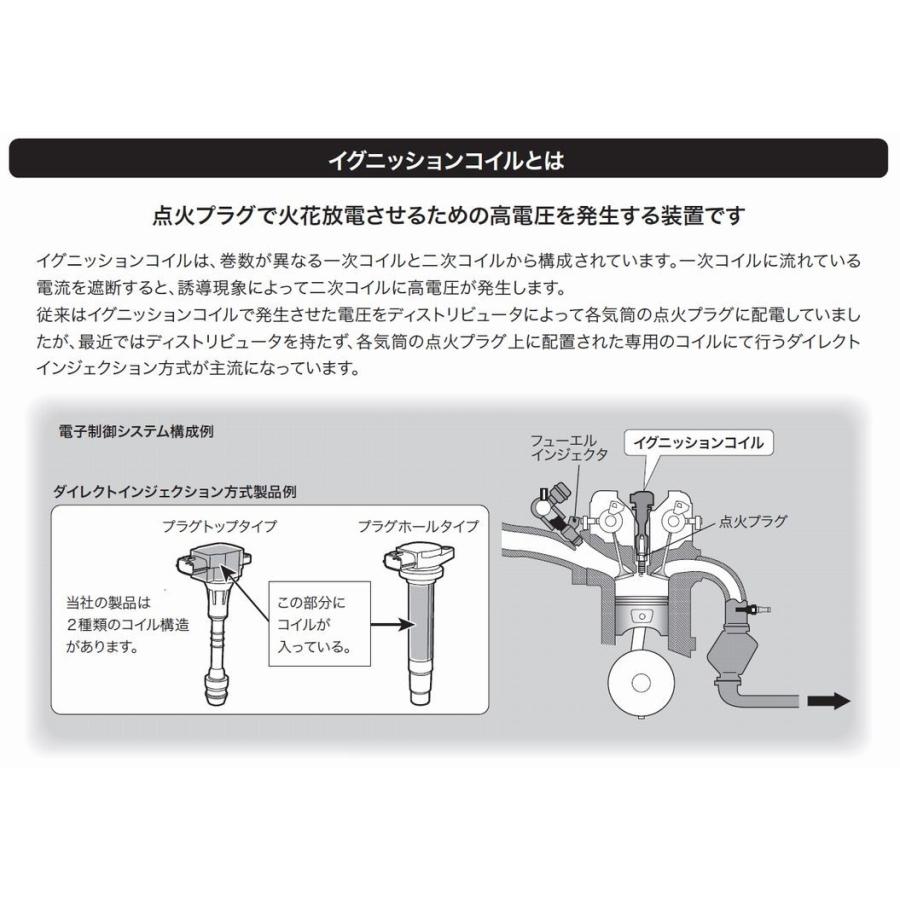 イグニッションコイルとは

点火プラグで火花放電させるための高電圧を発生する装置です

イグニッションコイルは、巻数が異なる一次コイルと二次コイルから構成されています。一次コイルに流れている電流を遮断すると、誘導現象によって二次コイルに高電圧が発生します。
従来はイグニッションコイルで発生させた電圧をディストリビュータによって各気筒の点火プラグに配電していましたが、最近ではディストリビュータを持たず、各気筒の点火プラグ上に配置された専用のコイルにて行うダイレクトインジェクション方式が主流になっています。

電子制御システム構成例

ダイレクトインジェクション方式製品例

プラグトップタイプ

プラグホールタイプ

当社の製品は2種類のコイル構造があります。

この部分にコイルが入っている。

フューエルインジェクタ

イグニッションコイル

点火プラグ