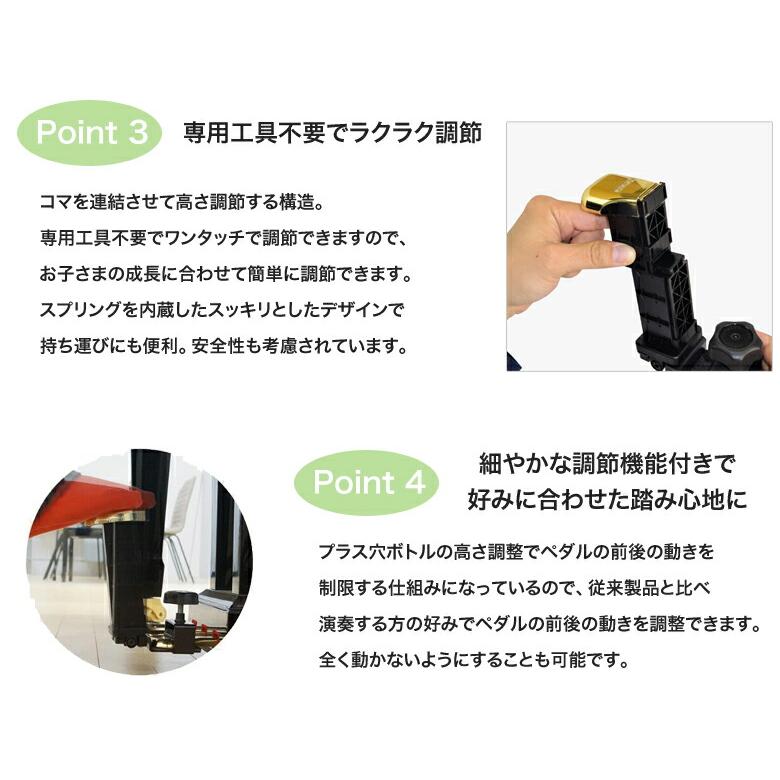 Point 3 専用工具不要でラクラク調節

コマを連結させて高さ調節する構造。
専用工具不要でワンタッチで調節できますので、
お子さまの成長に合わせて簡単に調節できます。
スプリングを内蔵したスッキリとしたデザインで
持ち運びにも便利。安全性も考慮されています。

Point 4 細やかな調節機能付きで
好みに合わせた踏み心地に

プラス穴ボトルの高さ調整でペダルの前後の動きを
制限する仕組みになっているので、従来製品と比べ
演奏する方の好みでペダルの前後の動きを調整できます。
全く動かないようにすることも可能です。