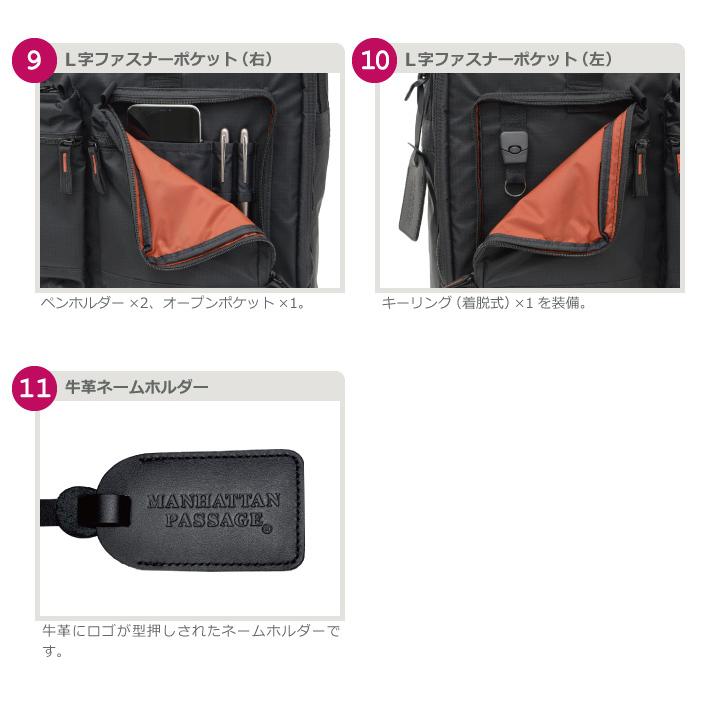 9 L字ファスナーポケット（右）

ペンホルダー ×2、オープンポケット ×1。

10 L字ファスナーポケット（左）

キーリング（着脱式）×1 を装備。

11 牛革ネームホルダー

MANHATTAN PASSAGE®

牛革にロゴが型押しされたネームホルダーです。