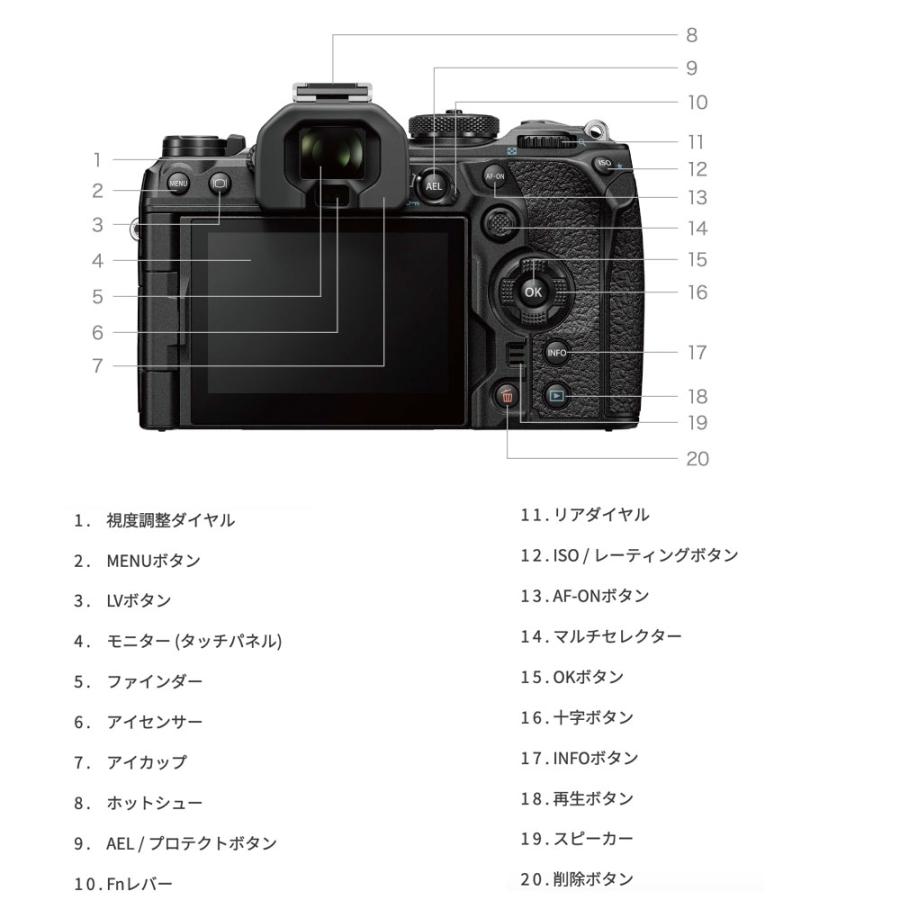 8
9
10
11
12
13
14
15
16
17
18
19
20
1
2
3
4
5
6
7

MENU
AEL
AF-ON
ISO
OK
INFO

1. 視度調整ダイヤル
2. MENUボタン
3. LVボタン
4. モニター (タッチパネル)
5. ファインダー
6. アイセンサー
7. アイカップ
8. ホットシュー
9. AEL / プロテクトボタン
10. Fnレバー

11. リアダイヤル
12. ISO / レーティングボタン
13. AF-ONボタン
14. マルチセレクター
15. OKボタン
16. 十字ボタン
17. INFOボタン
18. 再生ボタン
19. スピーカー
20. 削除ボタン