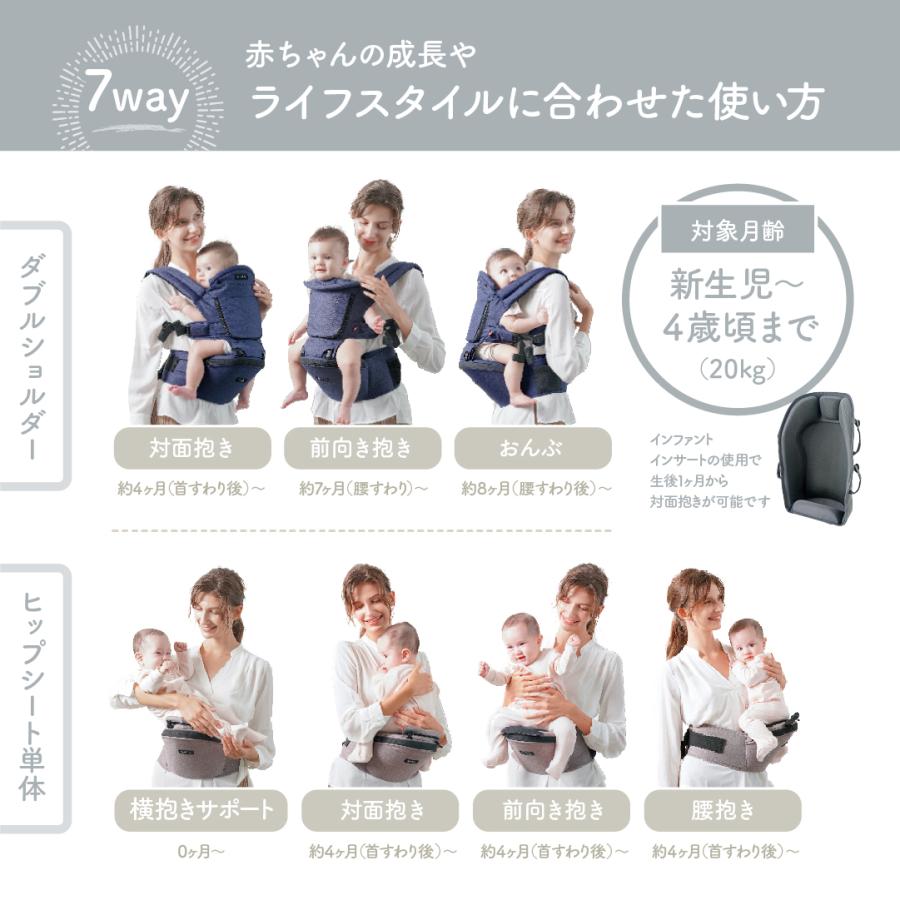 7way

赤ちゃんの成長や
ライフスタイルに合わせた使い方

ダブルショルダー

対面抱き
約4ヶ月(首すわり後)〜

前向き抱き
約7ヶ月(腰すわり)〜

おんぶ
約8ヶ月(腰すわり後)〜

対象月齢
新生児〜
4歳頃まで
(20kg)

インファント
インサートの使用で
生後1ヶ月から
対面抱きが可能です

ヒップシート単体

横抱きサポート
0ヶ月〜

対面抱き
約4ヶ月(首すわり後)〜

前向き抱き
約4ヶ月(首すわり後)〜

腰抱き
約4ヶ月(首すわり後)〜