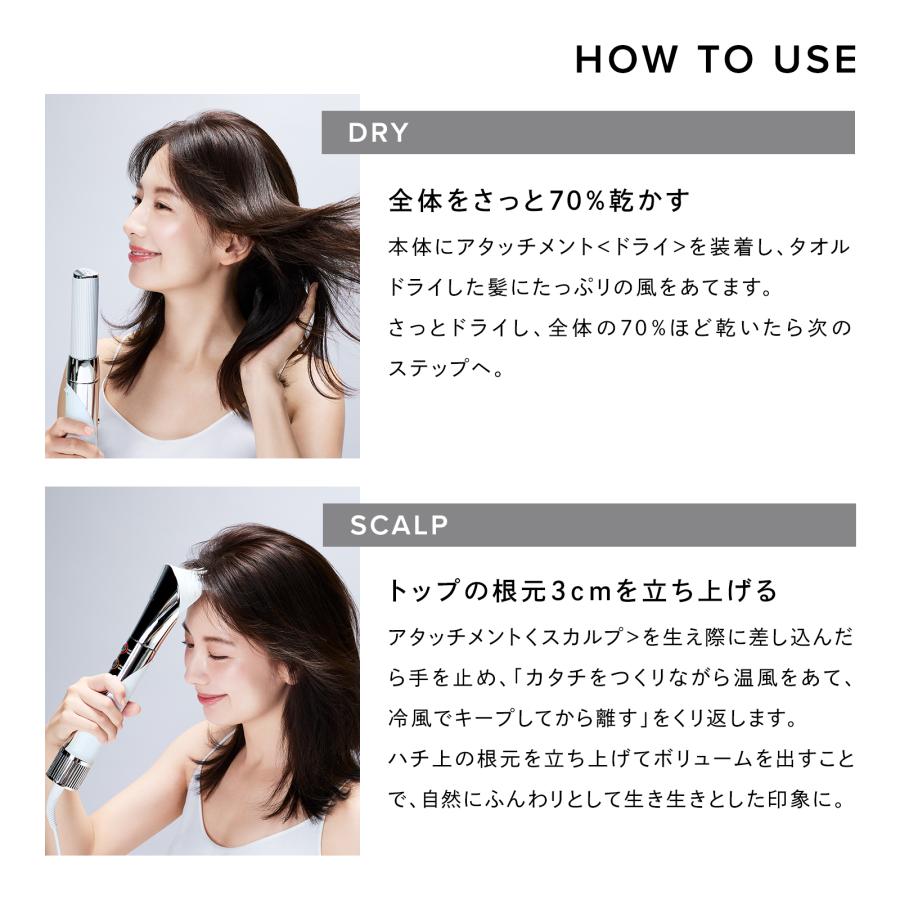 HOW TO USE

DRY

全体をさっと70%乾かす

本体にアタッチメント<ドライ>を装着し、タオルドライした髪にたっぷりの風をあてます。
さっとドライし、全体の70%ほど乾いたら次のステップへ。

SCALP

トップの根元3cmを立ち上げる

アタッチメント<スカルプ>を生え際に差し込んだら手を止め、「カタチをつくりながら温風をあて、冷風でキープしてから離す」をくり返します。
ハチ上の根元を立ち上げてボリュームを出すことで、自然にふんわりとして生き生きとした印象に。