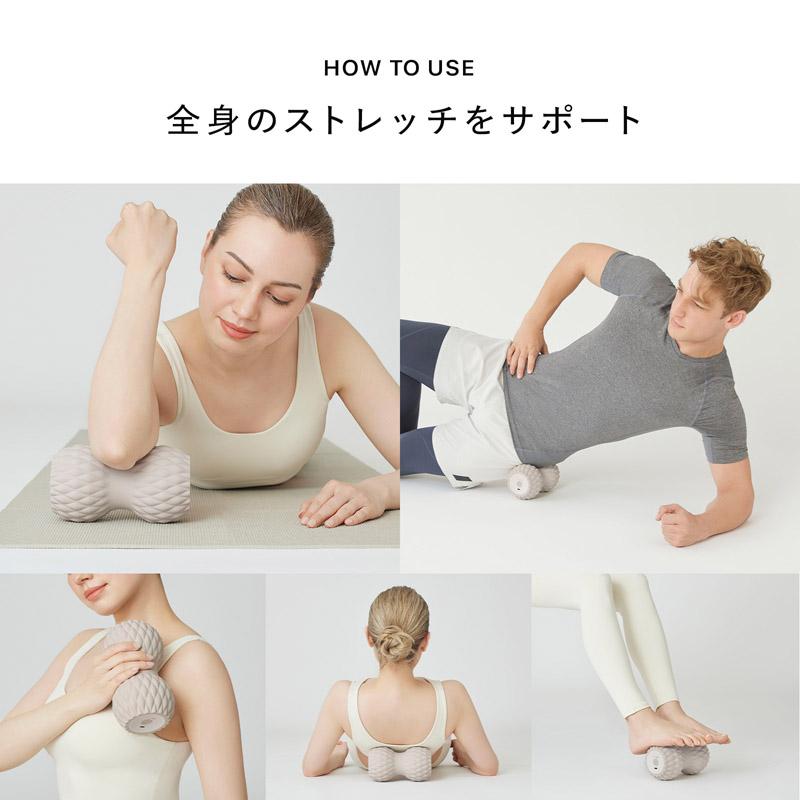 HOW TO USE

全身のストレッチをサポート