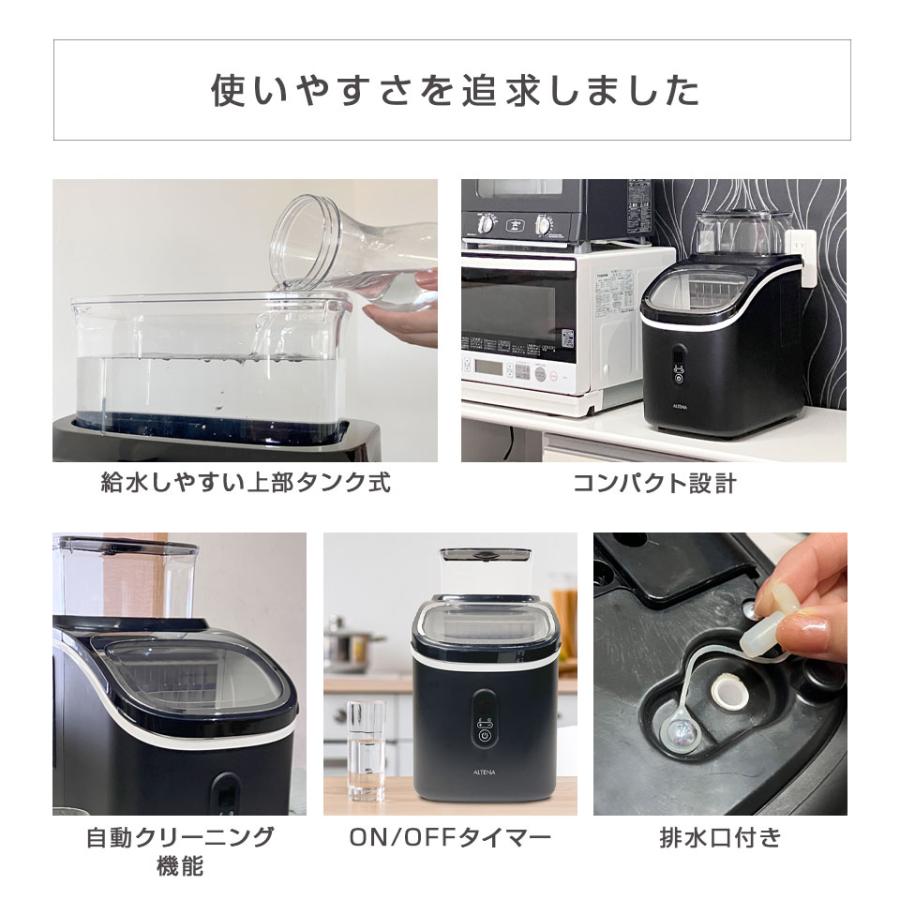 使いやすさを追求しました

給水しやすい上部タンク式

ALTENA

コンパクト設計

自動クリーニング機能

ALTENA

ON/OFFタイマー

排水口付き