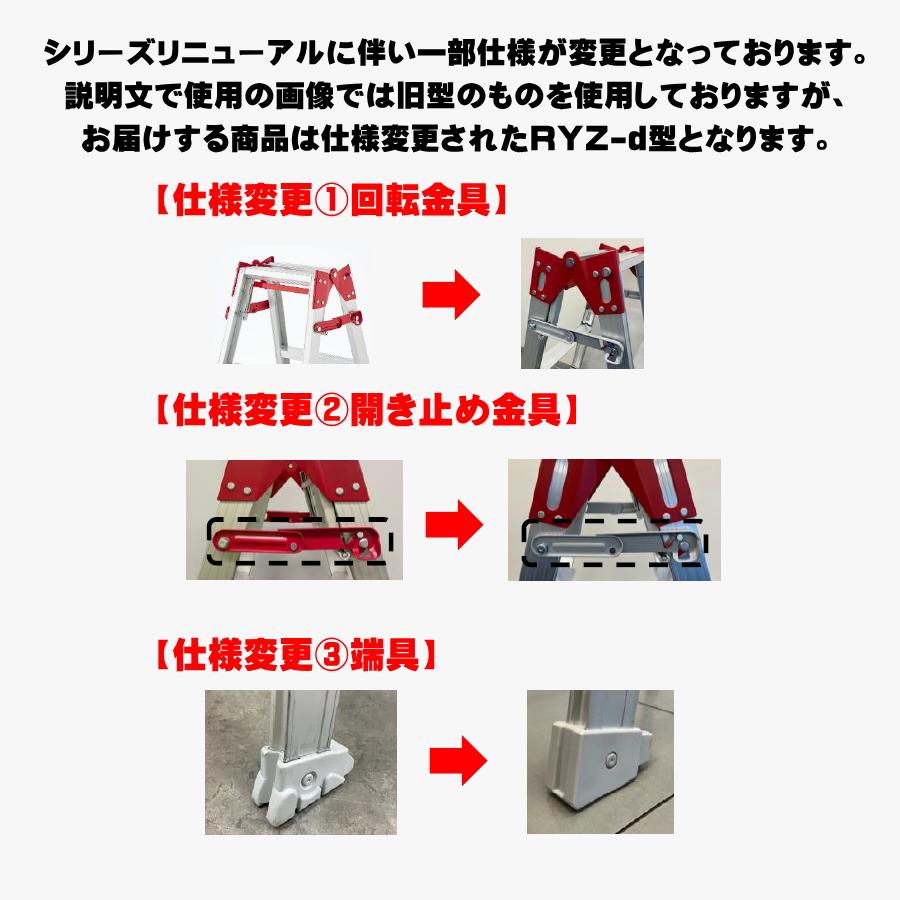 シリーズリニューアルに伴い一部仕様が変更となっております。
説明文で使用の画像では旧型のものを使用しておりますが、
お届けする商品は仕様変更されたRYZ-d型となります。

【仕様変更①回転金具】

【仕様変更②開き止め金具】

【仕様変更③端具】