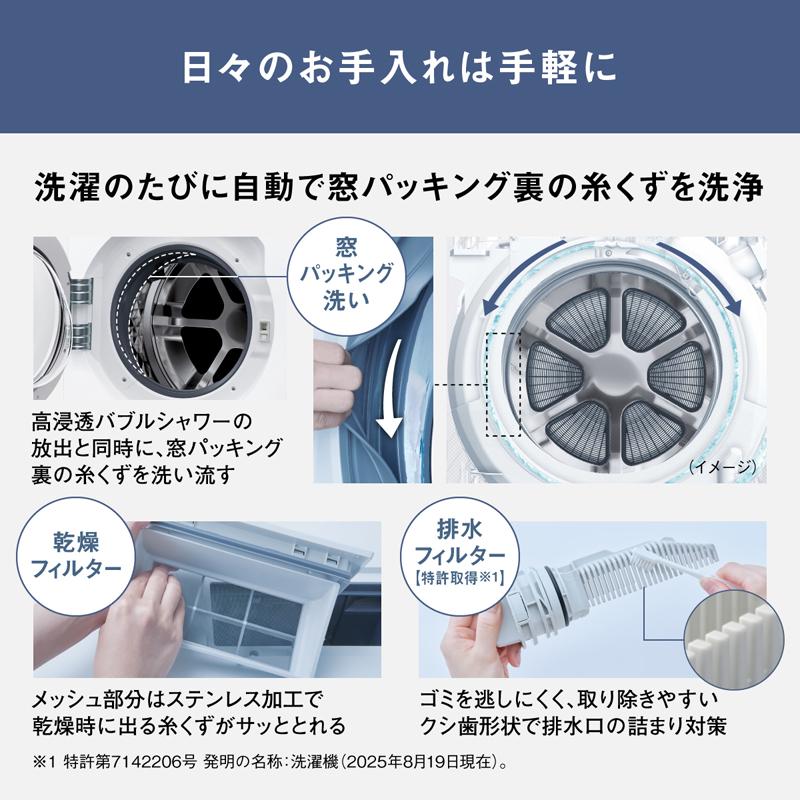 日々のお手入れは手軽に

洗濯のたびに自動で窓パッキング裏の糸くずを洗浄

窓パッキング洗い

高浸透バブルシャワーの放出と同時に、窓パッキング裏の糸くずを洗い流す

（イメージ）

乾燥フィルター

メッシュ部分はステンレス加工で乾燥時に出る糸くずがサッととれる

排水フィルター
【特許取得※1】

ゴミを逃しにくく、取り除きやすいクシ歯形状で排水口の詰まり対策

※1 特許第7142206号 発明の名称：洗濯機（2025年8月19日現在）。