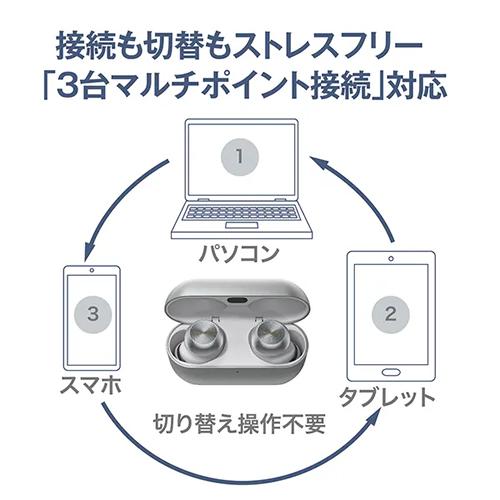 接続も切替もストレスフリー
「3台マルチポイント接続」対応

1

パソコン

3

スマホ

2

タブレット

切り替え操作不要