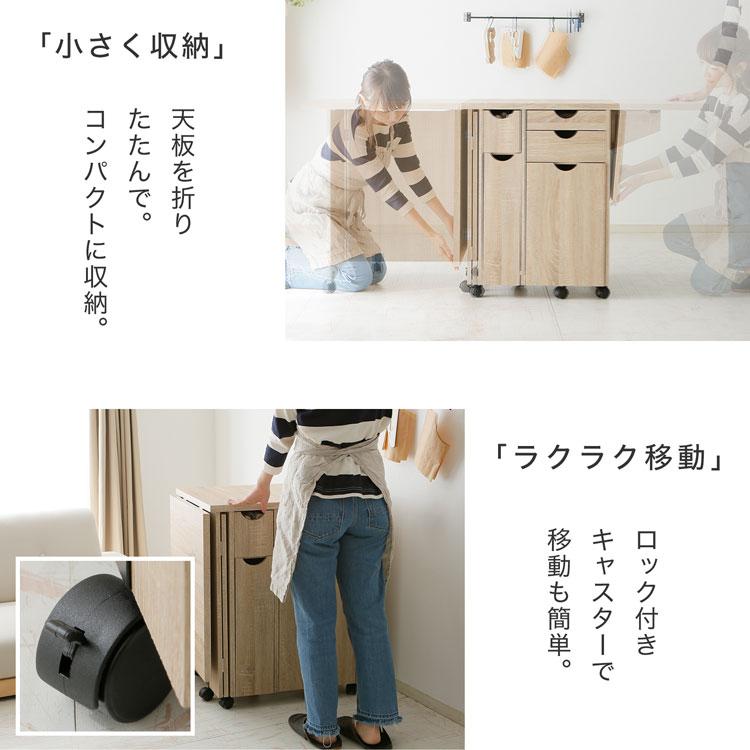 「小さく収納」

天板を折りたたんで。コンパクトに収納。

「ラクラク移動」

ロック付きキャスターで移動も簡単。