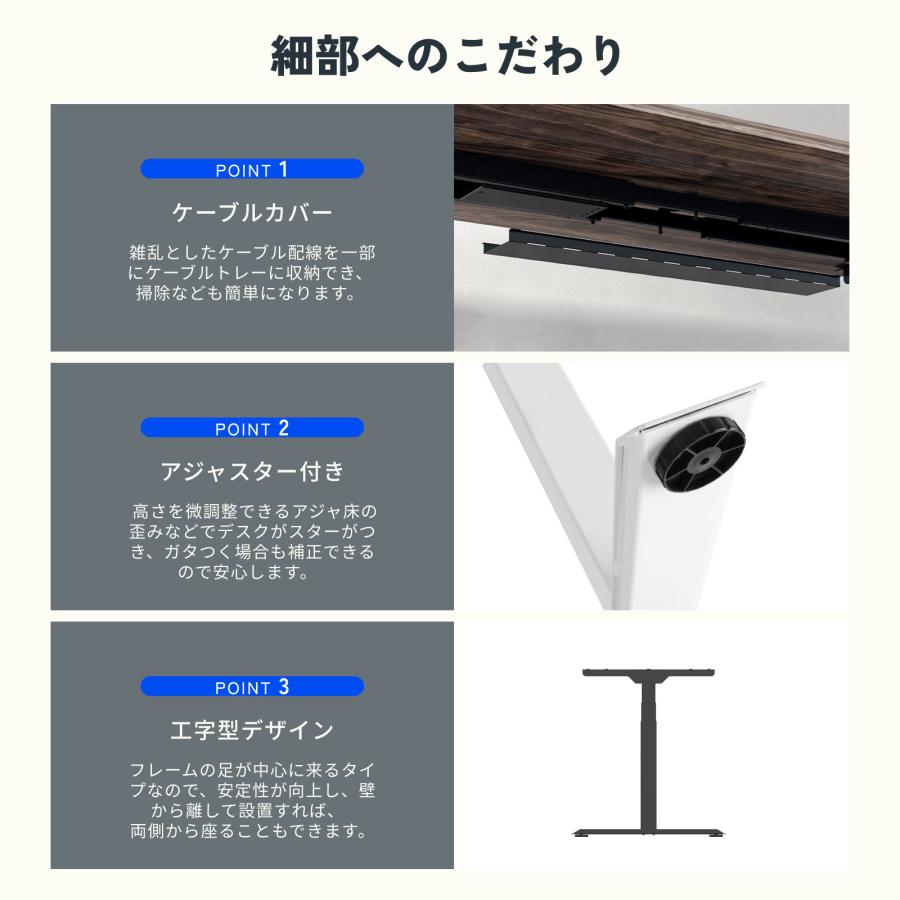 細部へのこだわり

POINT 1

ケーブルカバー

雑乱としたケーブル配線を一部にケーブルトレーに収納でき、掃除なども簡単になります。

POINT 2

アジャスター付き

高さを微調整できるアジャ床の歪みなどでデスクがスターがつき、ガタつく場合も補正できるので安心します。

POINT 3

工字型デザイン

フレームの足が中心に来るタイプなので、安定性が向上し、壁から離して設置すれば、両側から座ることもできます。