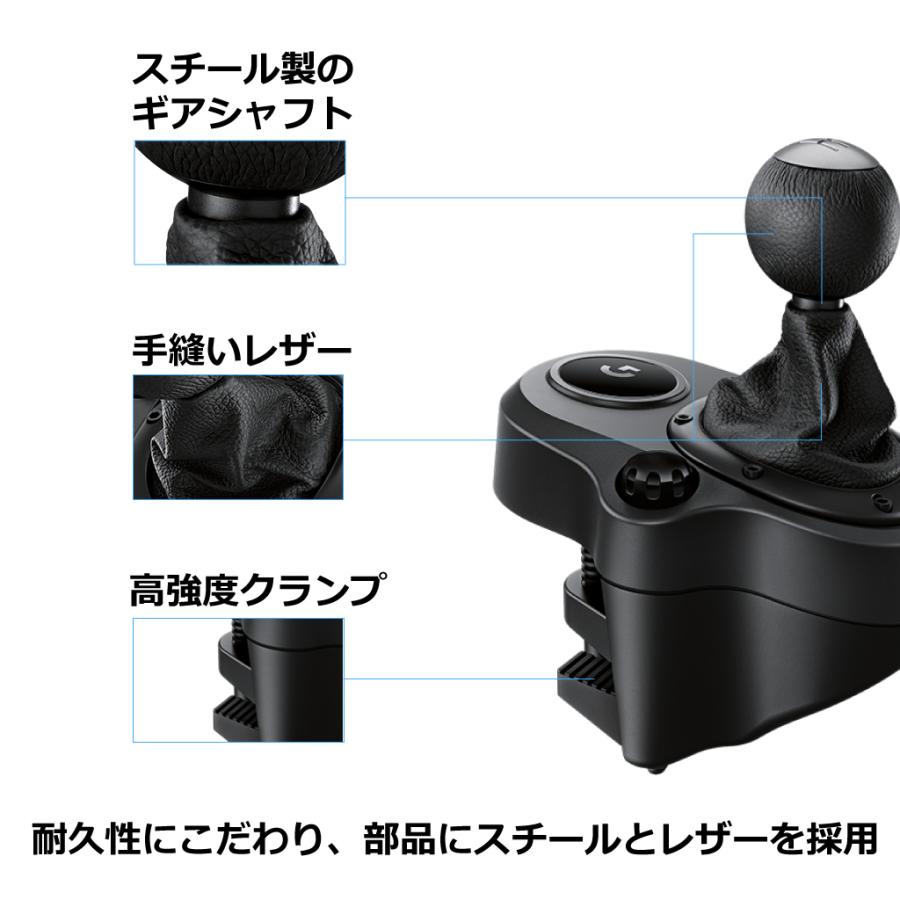 スチール製の
ギアシャフト

手縫いレザー

高強度クランプ

耐久性にこだわり、部品にスチールとレザーを採用