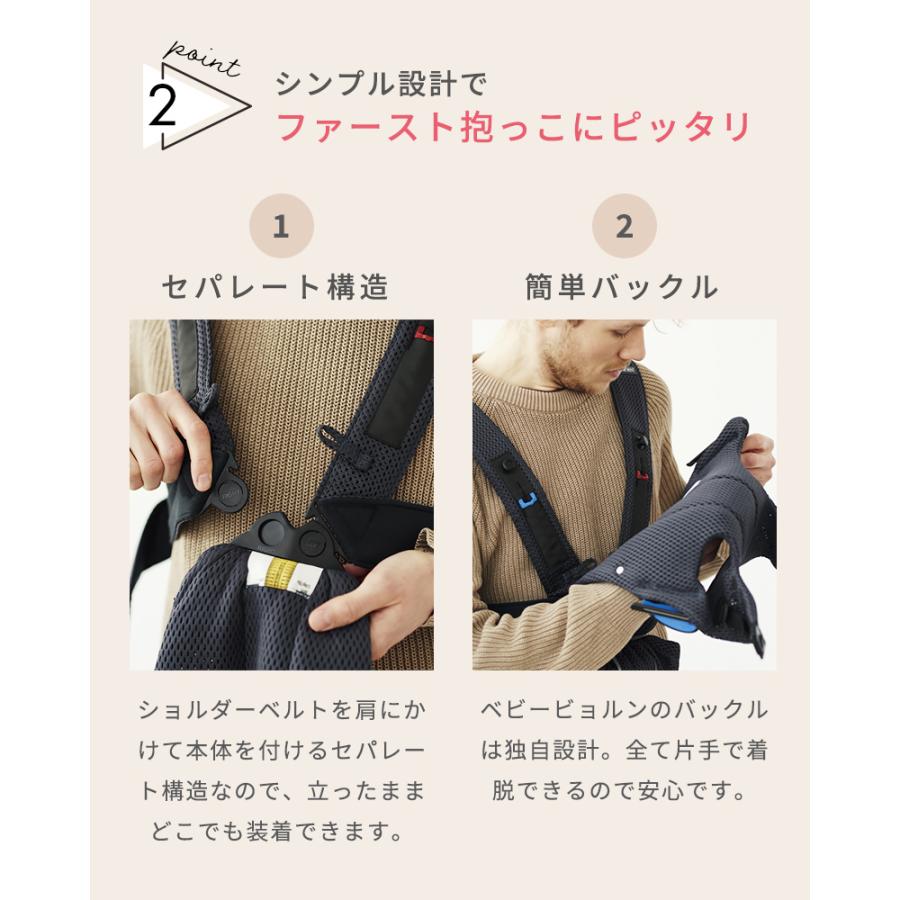 point 2

シンプル設計で
ファースト抱っこにピッタリ

1
セパレート構造

ショルダーベルトを肩にかけて本体を付けるセパレート構造なので、立ったままどこでも装着できます。

2
簡単バックル

ベビービョルンのバックルは独自設計。全て片手で着脱できるので安心です。