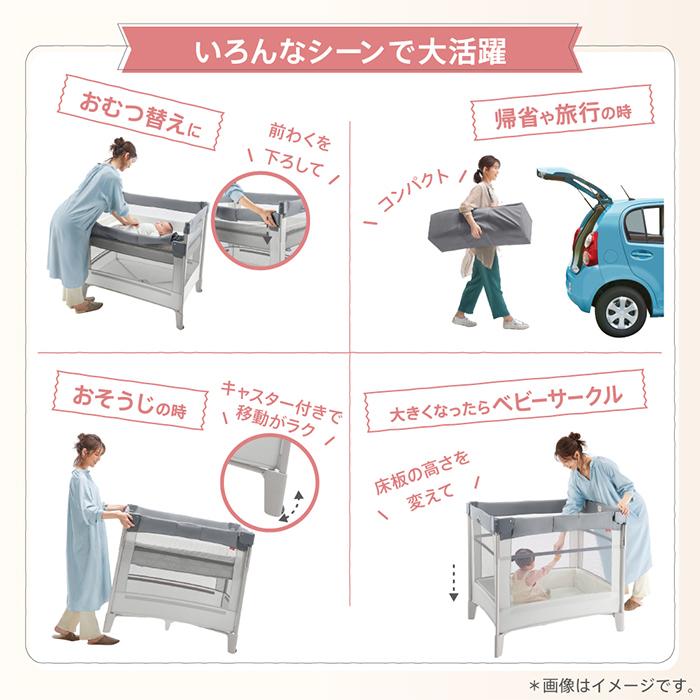 いろんなシーンで大活躍

おむつ替えに

前わくを下ろして

帰省や旅行の時

コンパクト

おそうじの時

キャスター付きで移動がラク

大きくなったらベビーサークル

床板の高さを変えて

＊画像はイメージです。