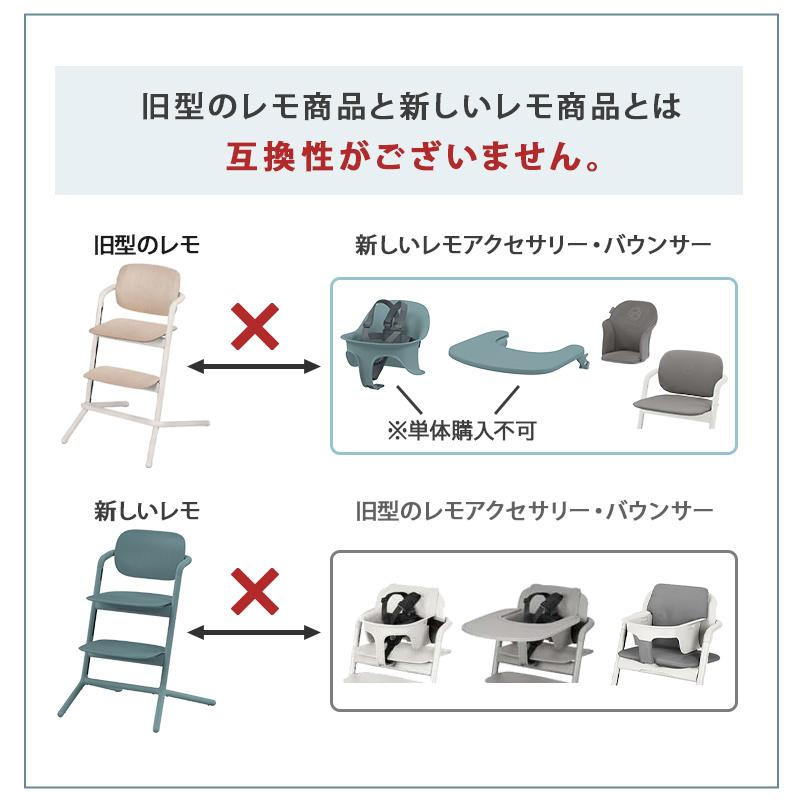 旧型のレモ商品と新しいレモ商品とは
互換性がございません。

旧型のレモ

新しいレモアクセサリー・バウンサー

※単体購入不可

新しいレモ

旧型のレモアクセサリー・バウンサー