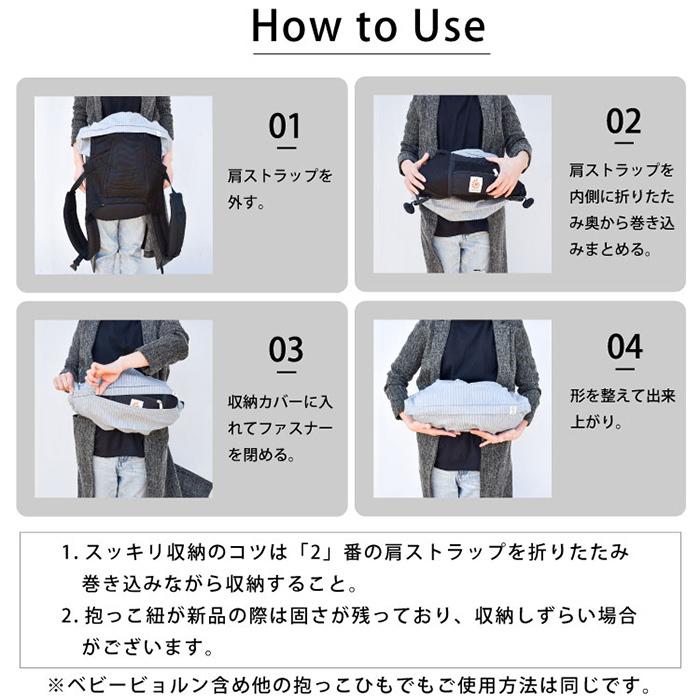 How to Use

01
肩ストラップを外す。

02
肩ストラップを内側に折りたたみ奥から巻き込みまとめる。

03
収納カバーに入れてファスナーを閉める。

04
形を整えて出来上がり。

1. スッキリ収納のコツは「2」番の肩ストラップを折りたたみ巻き込みながら収納すること。
2. 抱っこ紐が新品の際は固さが残っており、収納しずらい場合がございます。

※ベビービョルン含め他の抱っこひもでもご使用方法は同じです。