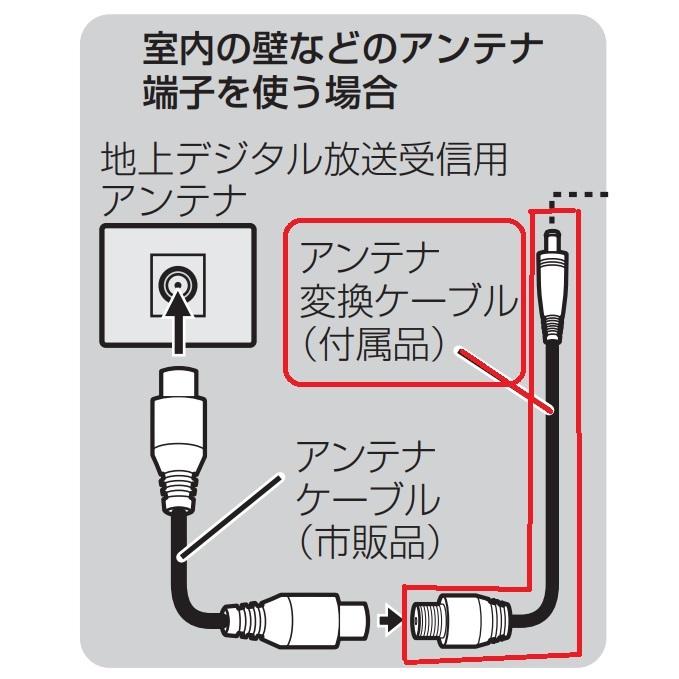 室内の壁などのアンテナ端子を使う場合

地上デジタル放送受信用アンテナ

アンテナ変換ケーブル（付属品）

アンテナケーブル（市販品）