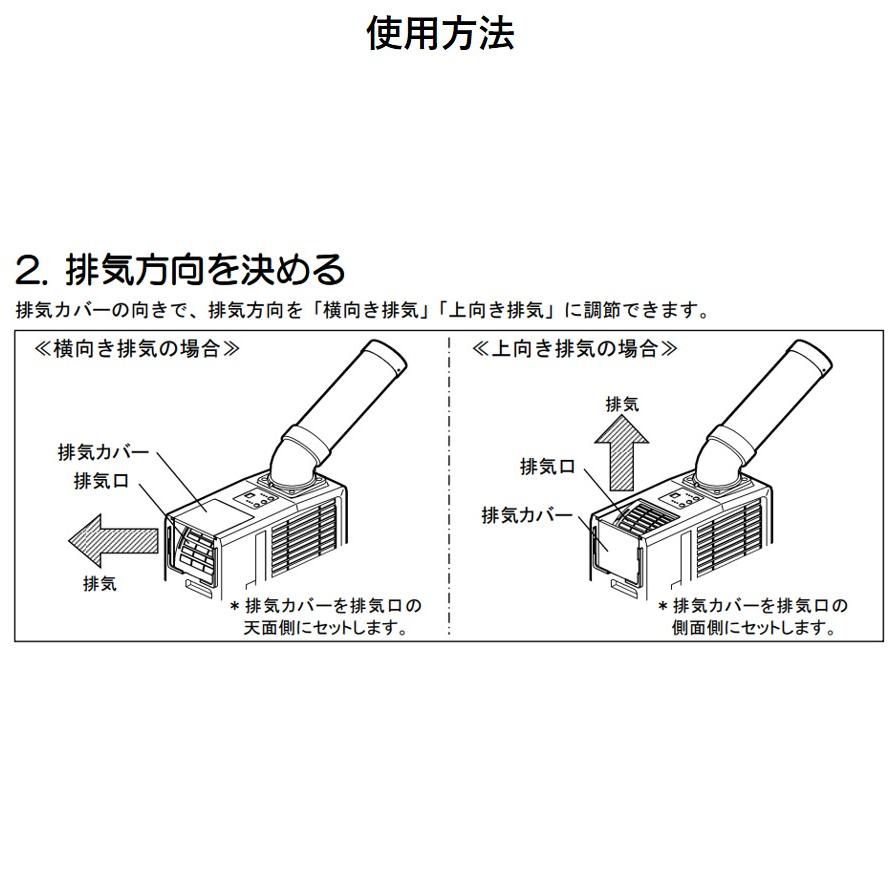 使用方法

2. 排気方向を決める

排気カバーの向きで、排気方向を「横向き排気」「上向き排気」に調節できます。

≪横向き排気の場合≫

排気カバー

排気口

排気

＊排気カバーを排気口の天面側にセットします。

≪上向き排気の場合≫

排気

排気口

排気カバー

＊排気カバーを排気口の側面側にセットします。