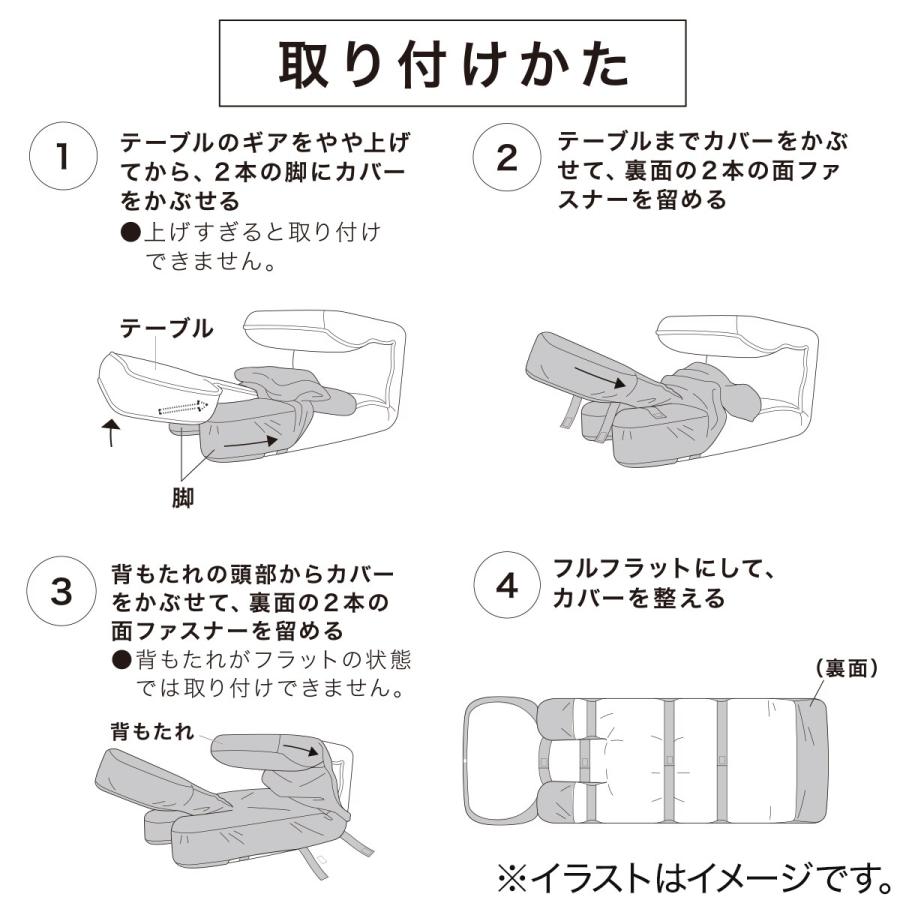 取り付けかた

1
テーブルのギアをやや上げてから、2本の脚にカバーをかぶせる
●上げすぎると取り付けできません。

テーブル

脚

2
テーブルまでカバーをかぶせて、裏面の2本の面ファスナーを留める

3
背もたれの頭部からカバーをかぶせて、裏面の2本の面ファスナーを留める
●背もたれがフラットの状態では取り付けできません。

背もたれ

4
フルフラットにして、カバーを整える

(裏面)

※イラストはイメージです。