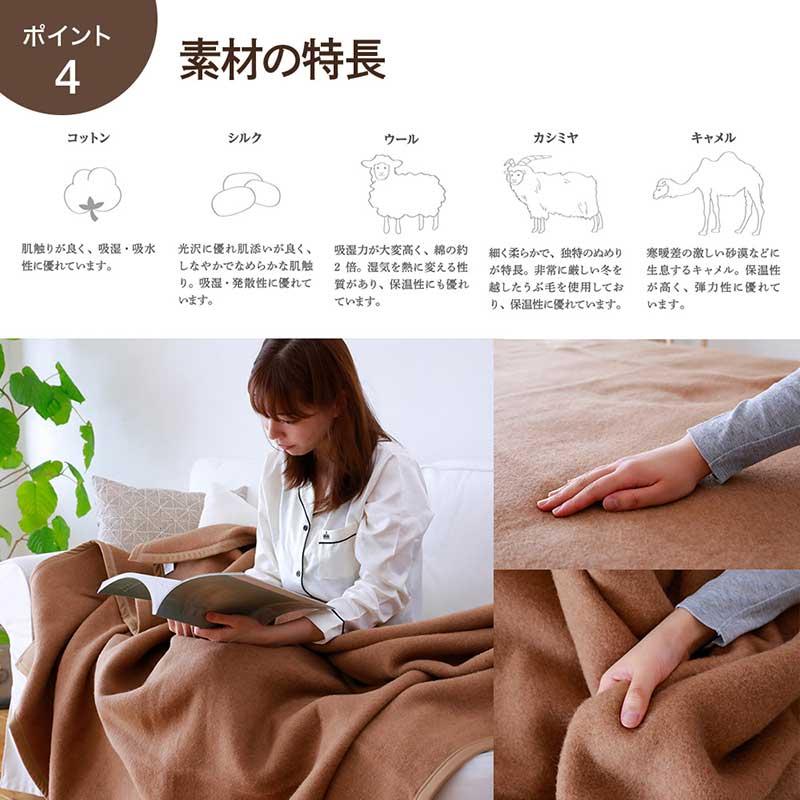 ポイント
4

素材の特長

コットン

肌触りが良く、吸湿・吸水性に優れています。

シルク

光沢に優れ肌添いが良く、しなやかでなめらかな肌触り。吸湿・発散性に優れています。

ウール

吸湿力が大変高く、綿の約2倍。湿気を熱に変える性質があり、保温性にも優れています。

カシミヤ

細く柔らかで、独特のぬめりが特長。非常に厳しい冬を越したうぶ毛を使用しており、保温性に優れています。

キャメル

寒暖差の激しい砂漠などに生息するキャメル。保温性が高く、弾力性に優れています。