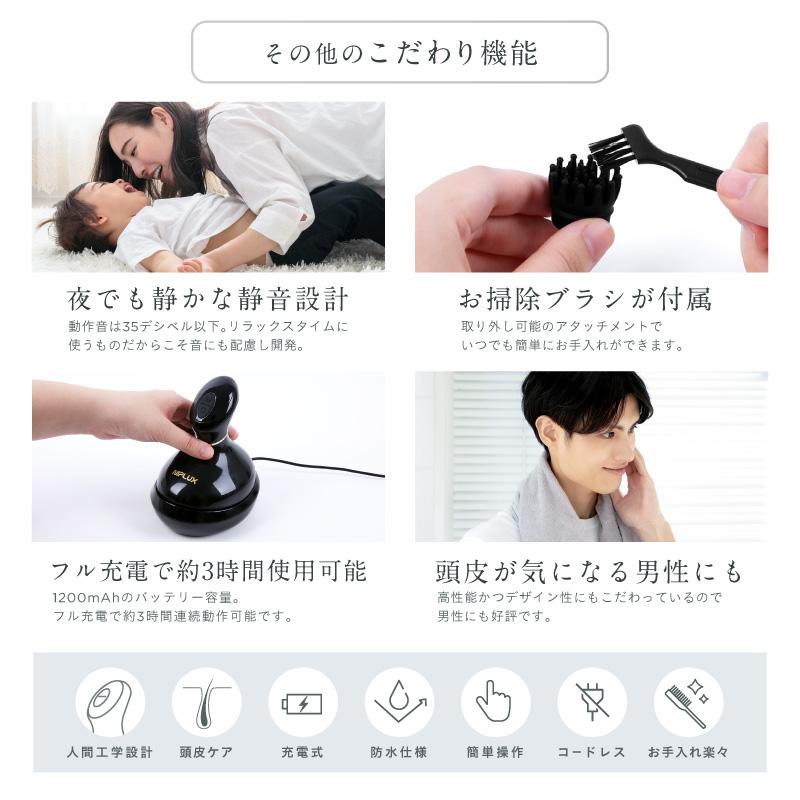 その他のこだわり機能

夜でも静かな静音設計
動作音は35デシベル以下。リラックスタイムに使うものだからこそ音にも配慮し開発。

お掃除ブラシが付属
取り外し可能のアタッチメントでいつでも簡単にお手入れができます。

NIPLUX

フル充電で約3時間使用可能
1200mAhのバッテリー容量。フル充電で約3時間連続動作可能です。

頭皮が気になる男性にも
高性能かつデザイン性にもこだわっているので男性にも好評です。

人間工学設計
頭皮ケア
充電式
防水仕様
簡単操作
コードレス
お手入れ楽々