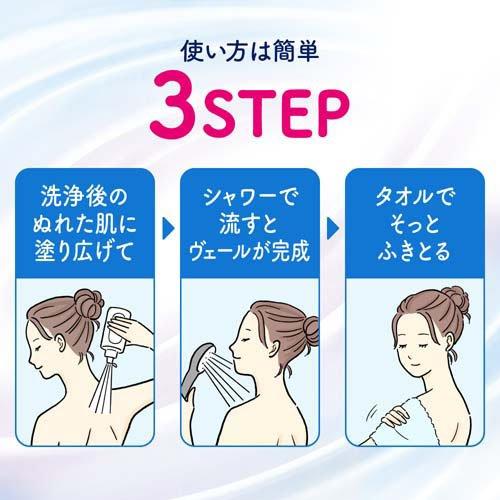 使い方は簡単
3STEP

洗浄後の
ぬれた肌に
塗り広げて

シャワーで
流すと
ヴェールが完成

タオルで
そっと
ふきとる